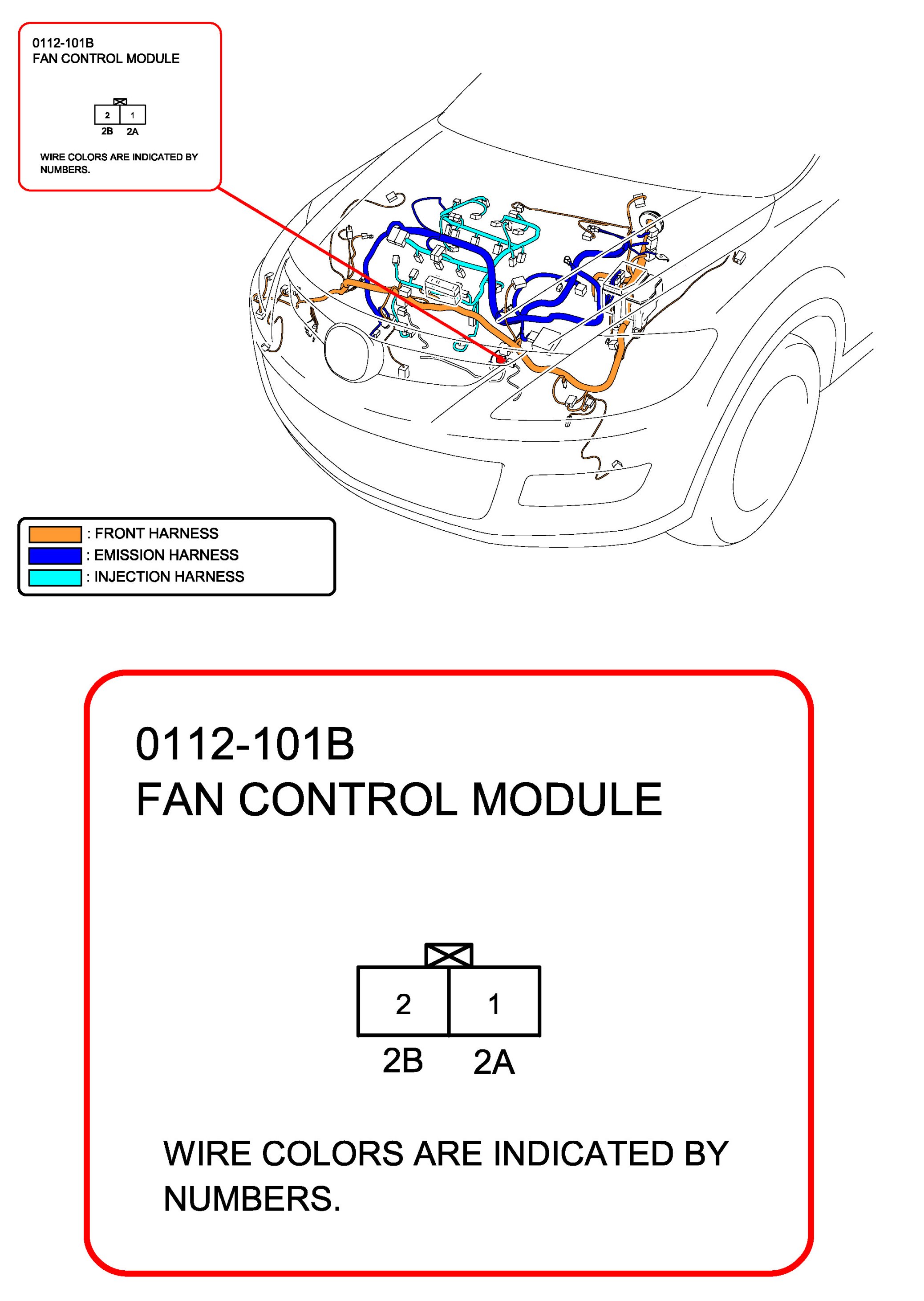 0112-101B
FAN CONTROL MODULE

2 1
2B 2A

WIRE COLORS ARE INDICATED BY NUMBERS.

: FRONT HARNESS
: EMISSION HARNESS
: INJECTION HARNESS

0112-101B
FAN CONTROL MODULE

2 1
2B 2A

WIRE COLORS ARE INDICATED BY NUMBERS.