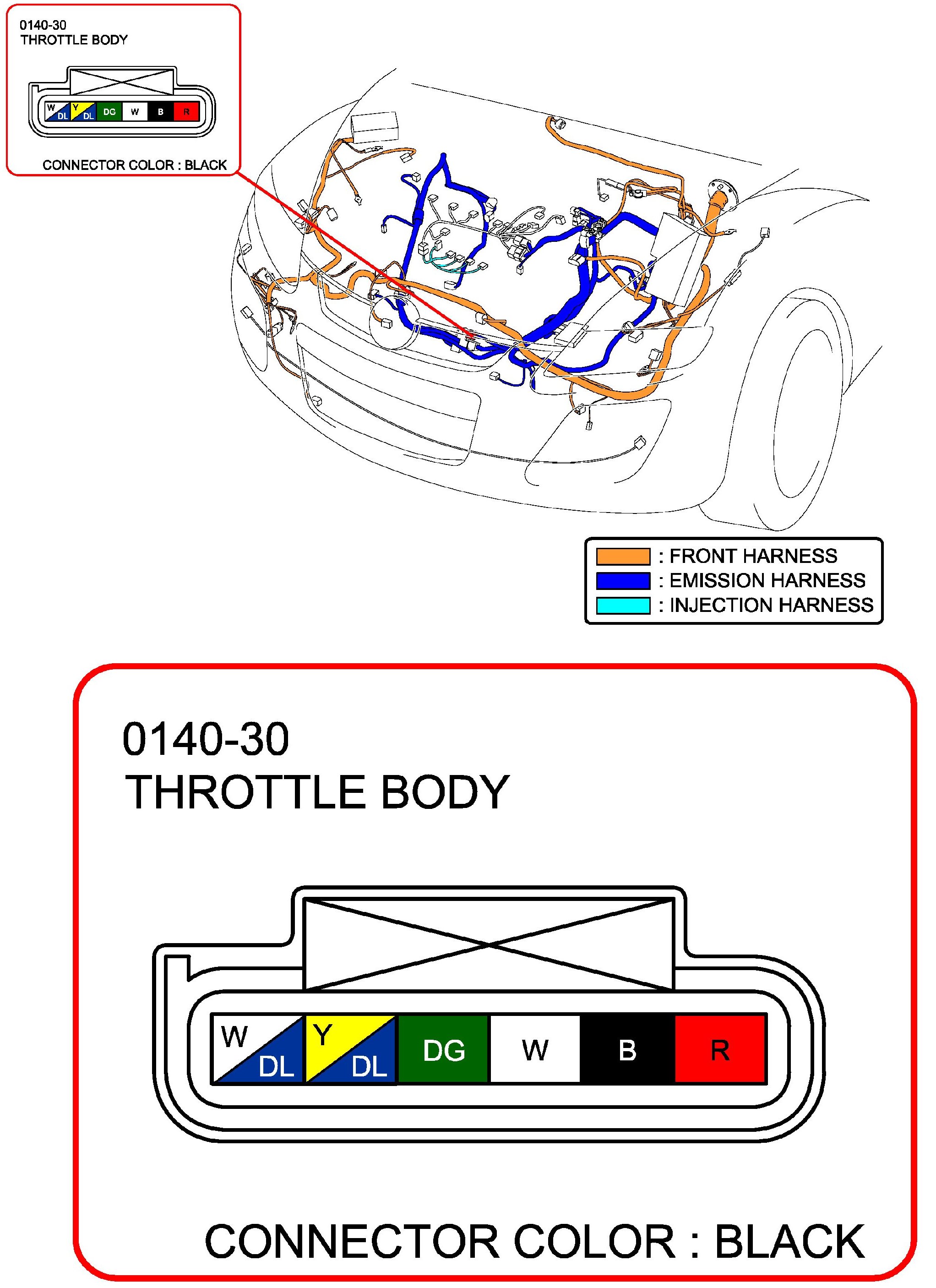 0140-30
THROTTLE BODY

W DL Y DL DG W B R

CONNECTOR COLOR : BLACK

: FRONT HARNESS
: EMISSION HARNESS
: INJECTION HARNESS

0140-30
THROTTLE BODY

W DL Y DL DG W B R

CONNECTOR COLOR : BLACK