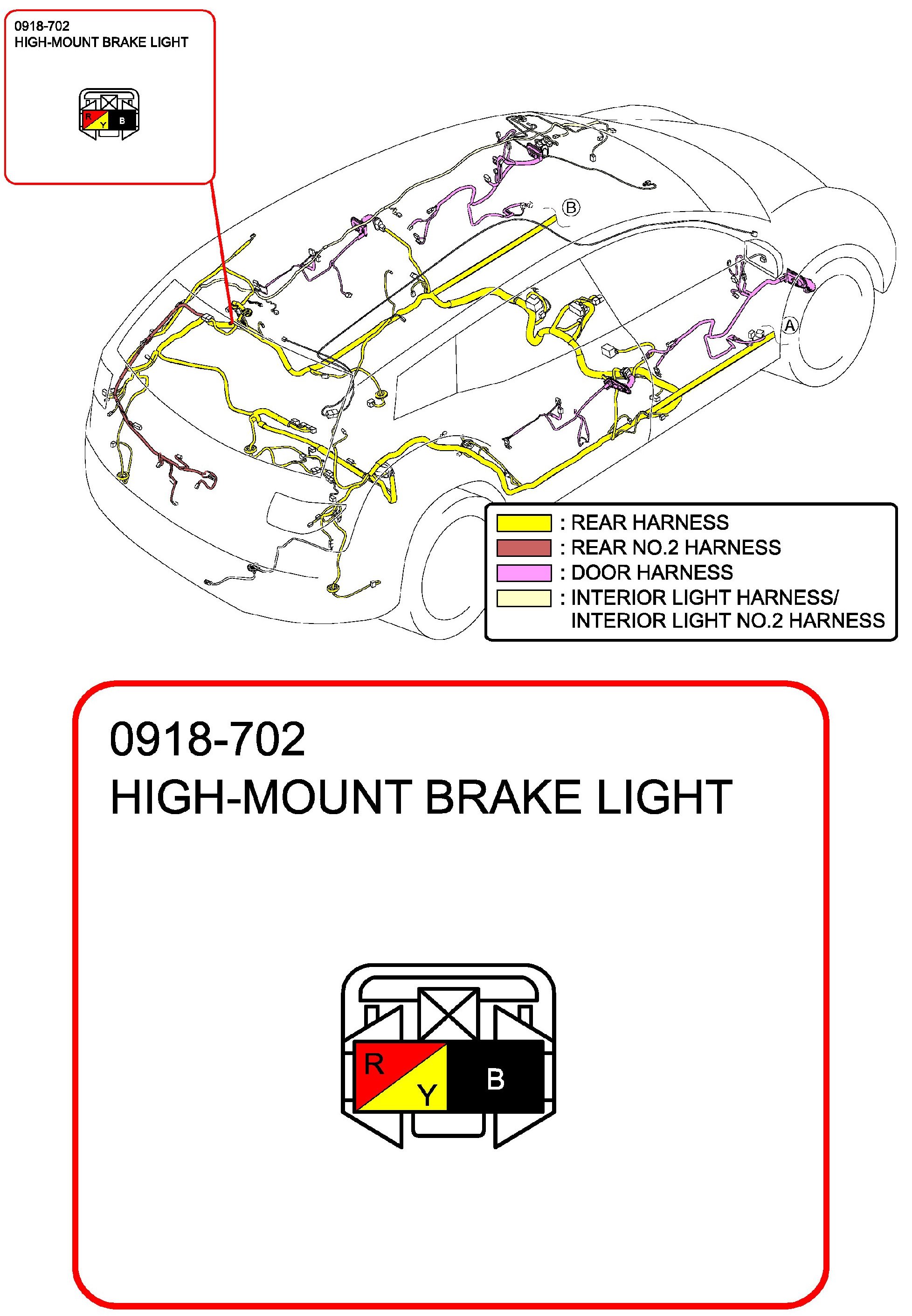 0918-702
HIGH-MOUNT BRAKE LIGHT

R Y B

B

A

: REAR HARNESS
: REAR NO.2 HARNESS
: DOOR HARNESS
: INTERIOR LIGHT HARNESS/ INTERIOR LIGHT NO.2 HARNESS

0918-702
HIGH-MOUNT BRAKE LIGHT

R Y B