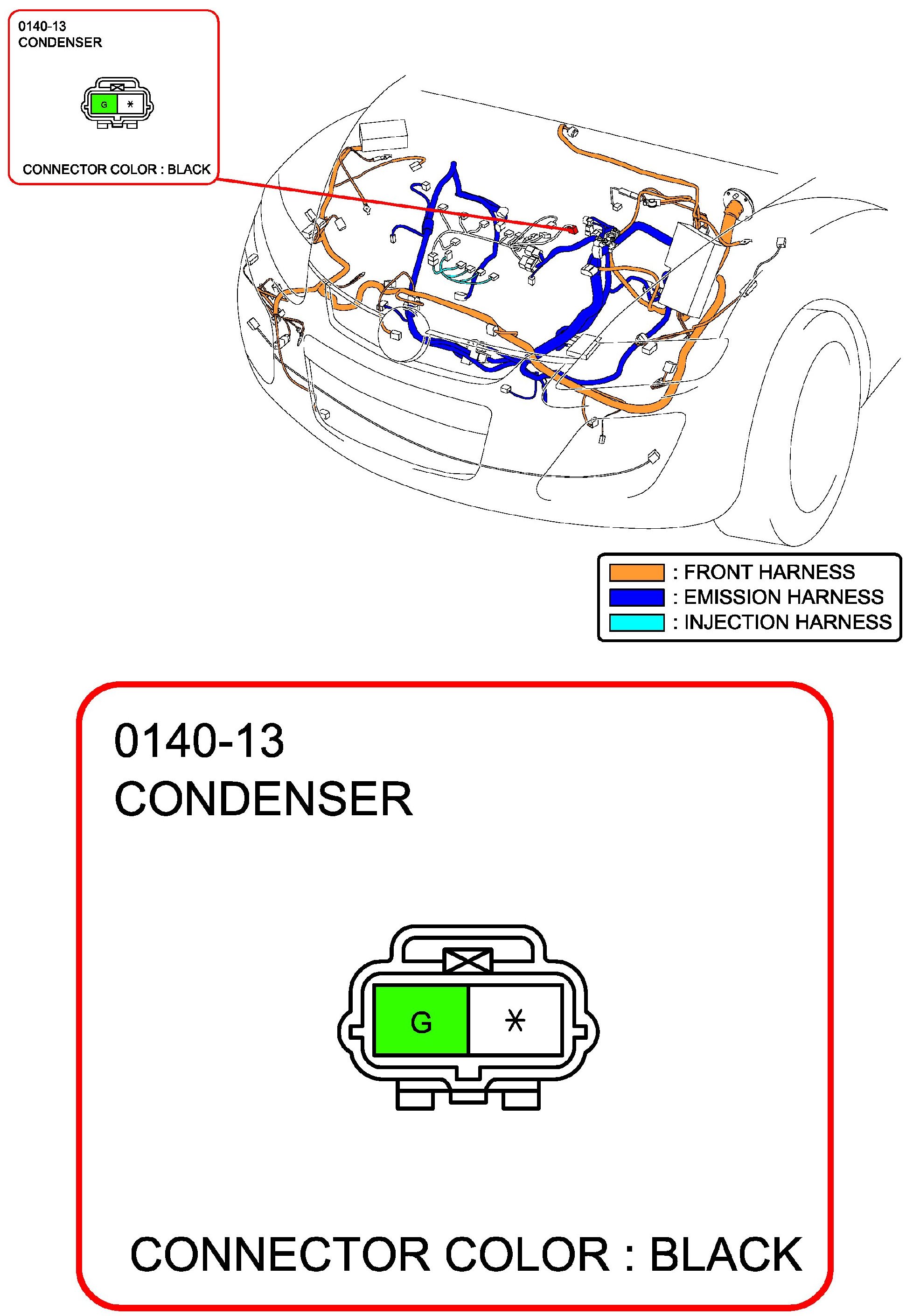 0140-13
CONDENSER

G *

CONNECTOR COLOR : BLACK

: FRONT HARNESS
: EMISSION HARNESS
: INJECTION HARNESS

0140-13
CONDENSER

G *

CONNECTOR COLOR : BLACK