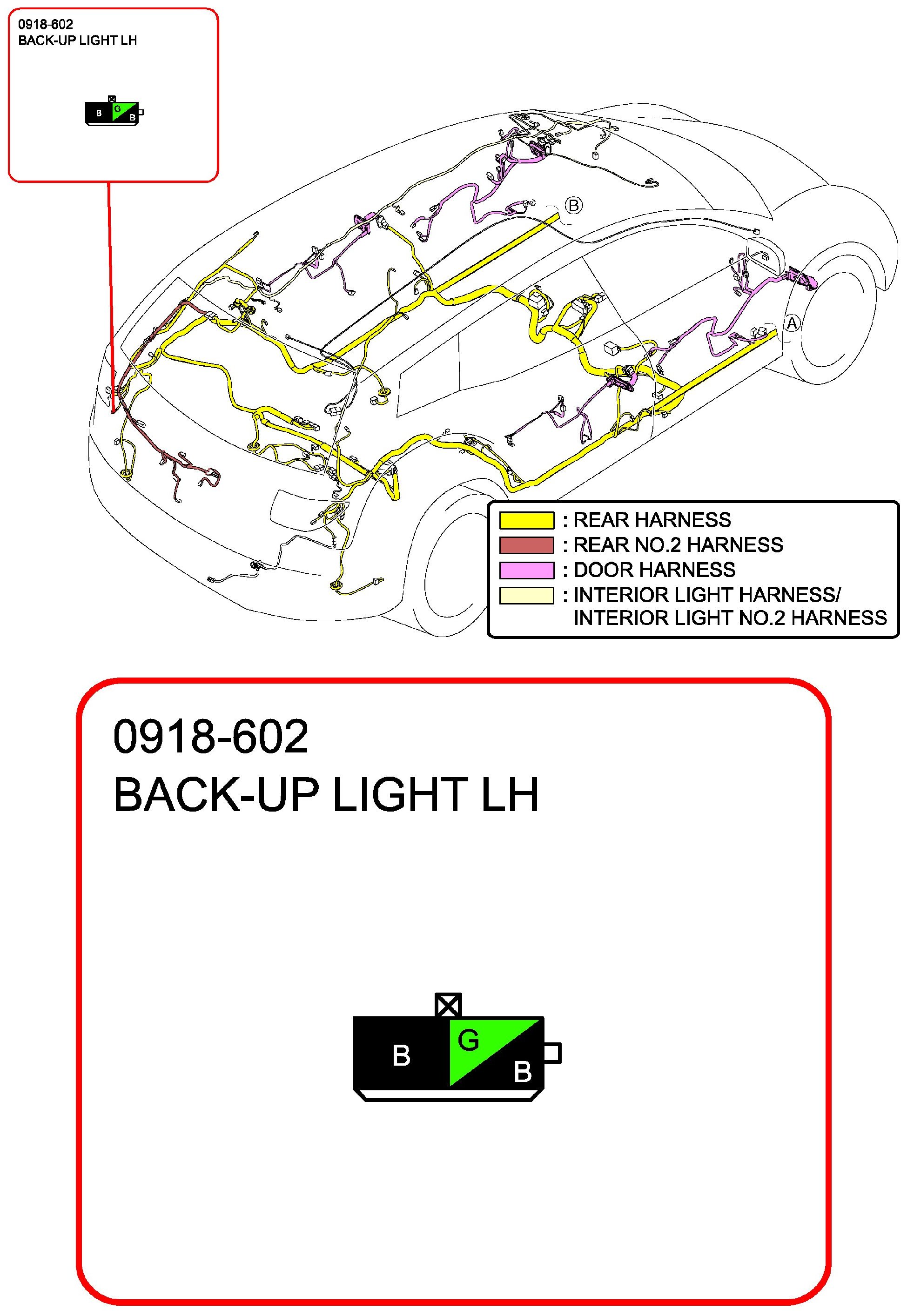 0918-602
BACK-UP LIGHT LH

B G B

B

A

: REAR HARNESS
: REAR NO.2 HARNESS
: DOOR HARNESS
: INTERIOR LIGHT HARNESS/ INTERIOR LIGHT NO.2 HARNESS

0918-602
BACK-UP LIGHT LH

B G B