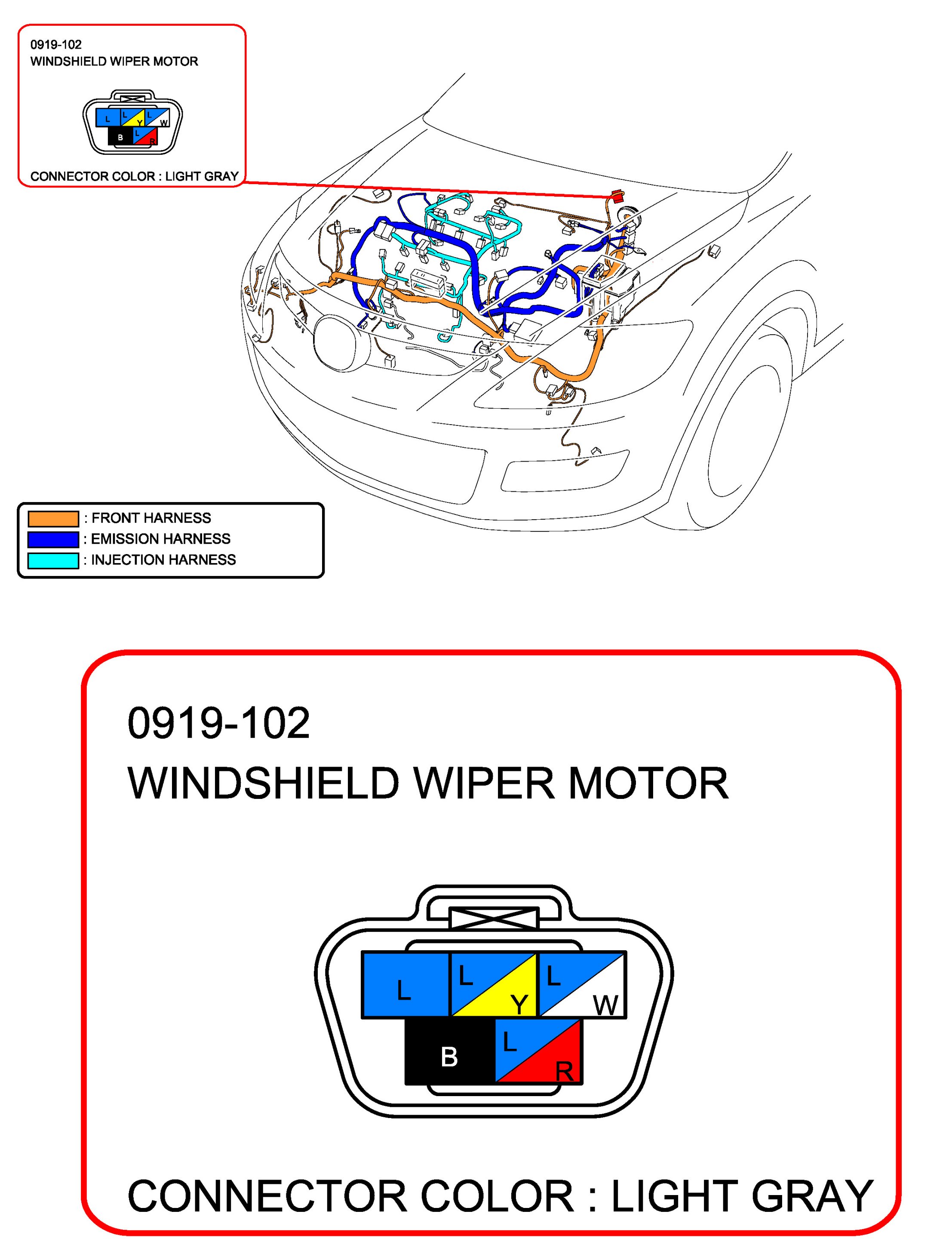 0919-102
WINDSHIELD WIPER MOTOR

L L Y L W
B L R

CONNECTOR COLOR : LIGHT GRAY

: FRONT HARNESS
: EMISSION HARNESS
: INJECTION HARNESS

0919-102
WINDSHIELD WIPER MOTOR

L L Y L W
B L R

CONNECTOR COLOR : LIGHT GRAY