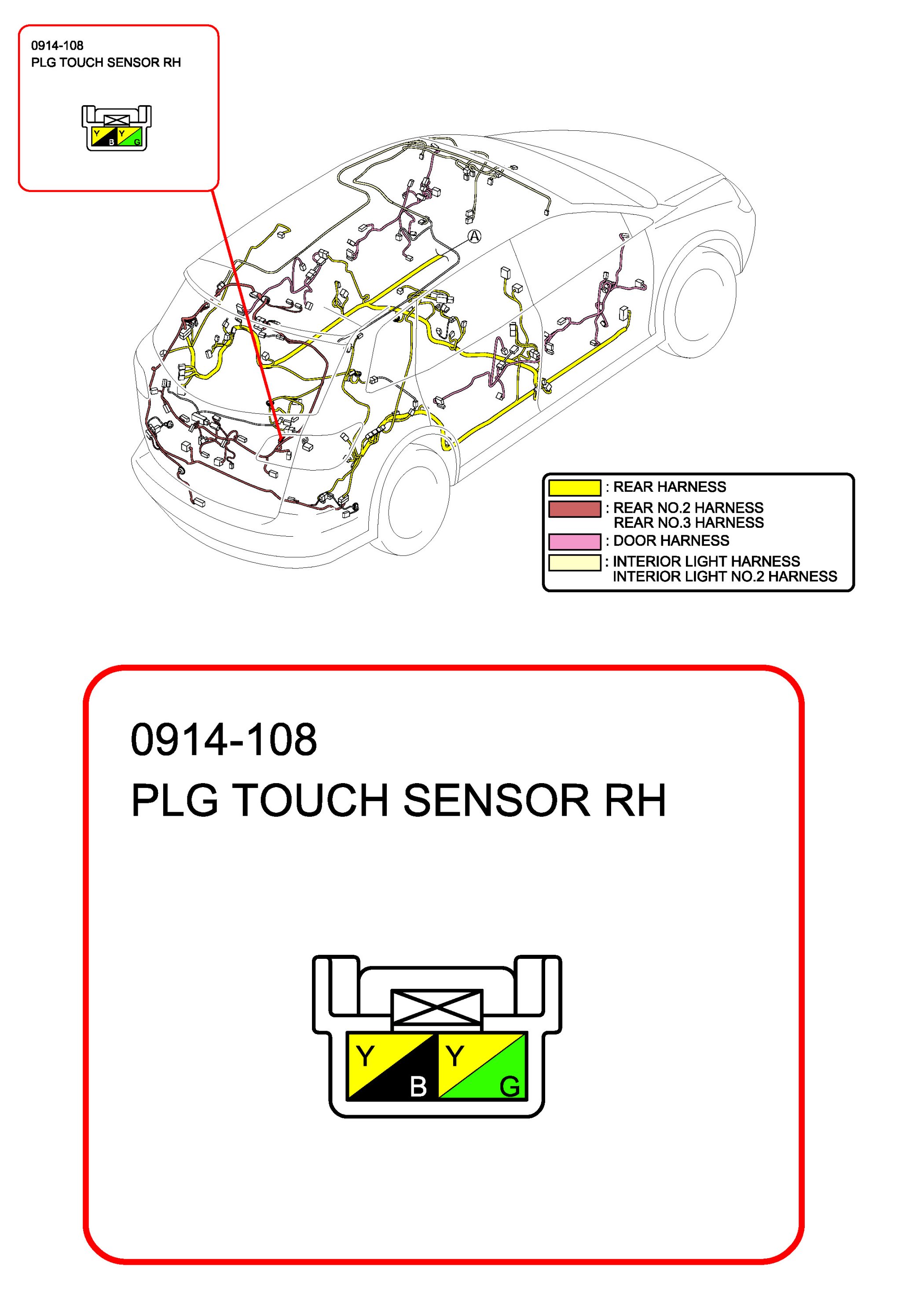 0914-108
PLG TOUCH SENSOR RH

Y B Y G

A

: REAR HARNESS
: REAR NO.2 HARNESS
REAR NO.3 HARNESS
: DOOR HARNESS
: INTERIOR LIGHT HARNESS
INTERIOR LIGHT NO.2 HARNESS

0914-108
PLG TOUCH SENSOR RH

Y B Y G