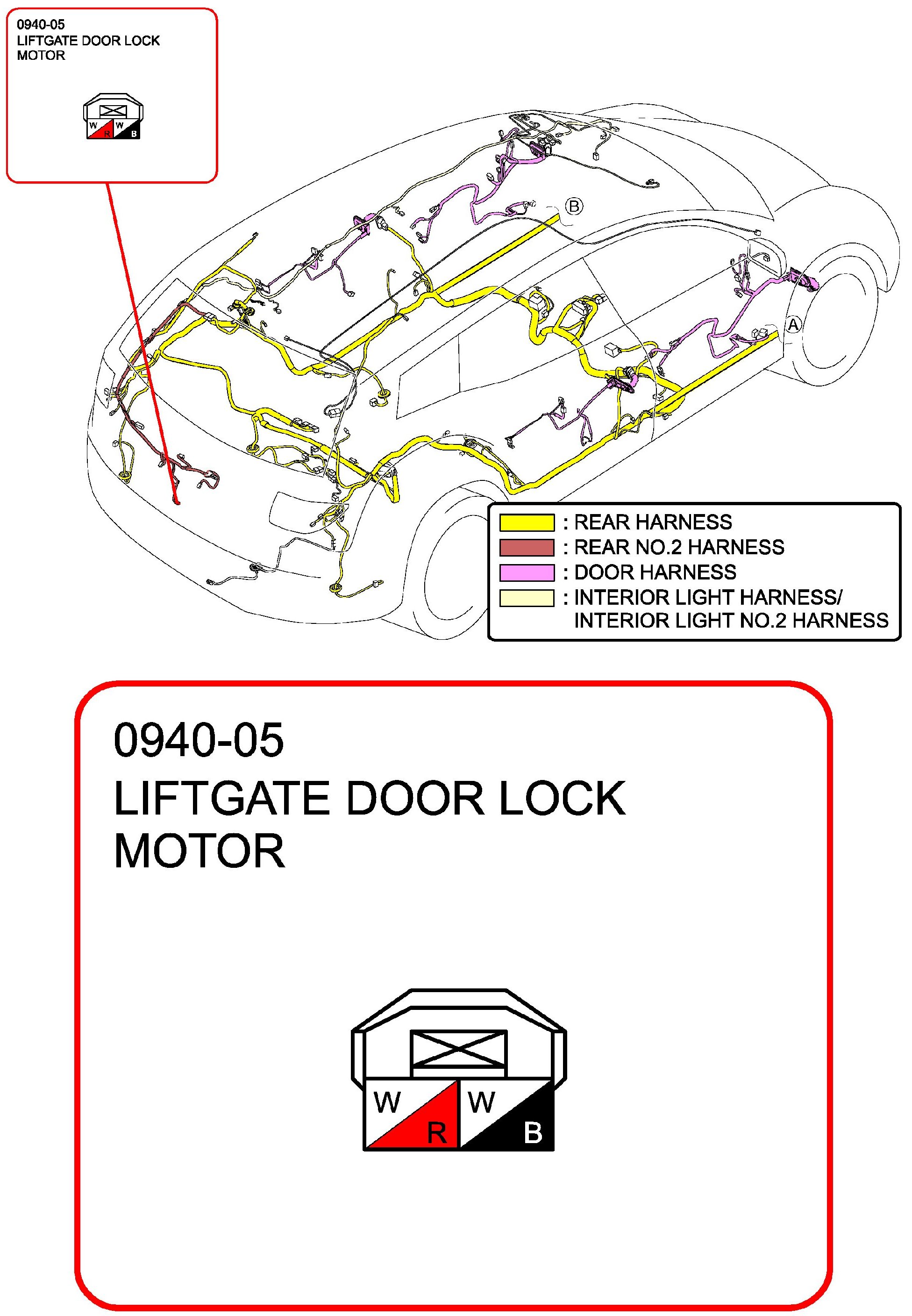 0940-05
LIFTGATE DOOR LOCK
MOTOR

W R W B

B

A

: REAR HARNESS
: REAR NO.2 HARNESS
: DOOR HARNESS
: INTERIOR LIGHT HARNESS/
INTERIOR LIGHT NO.2 HARNESS

0940-05
LIFTGATE DOOR LOCK
MOTOR

W R W B