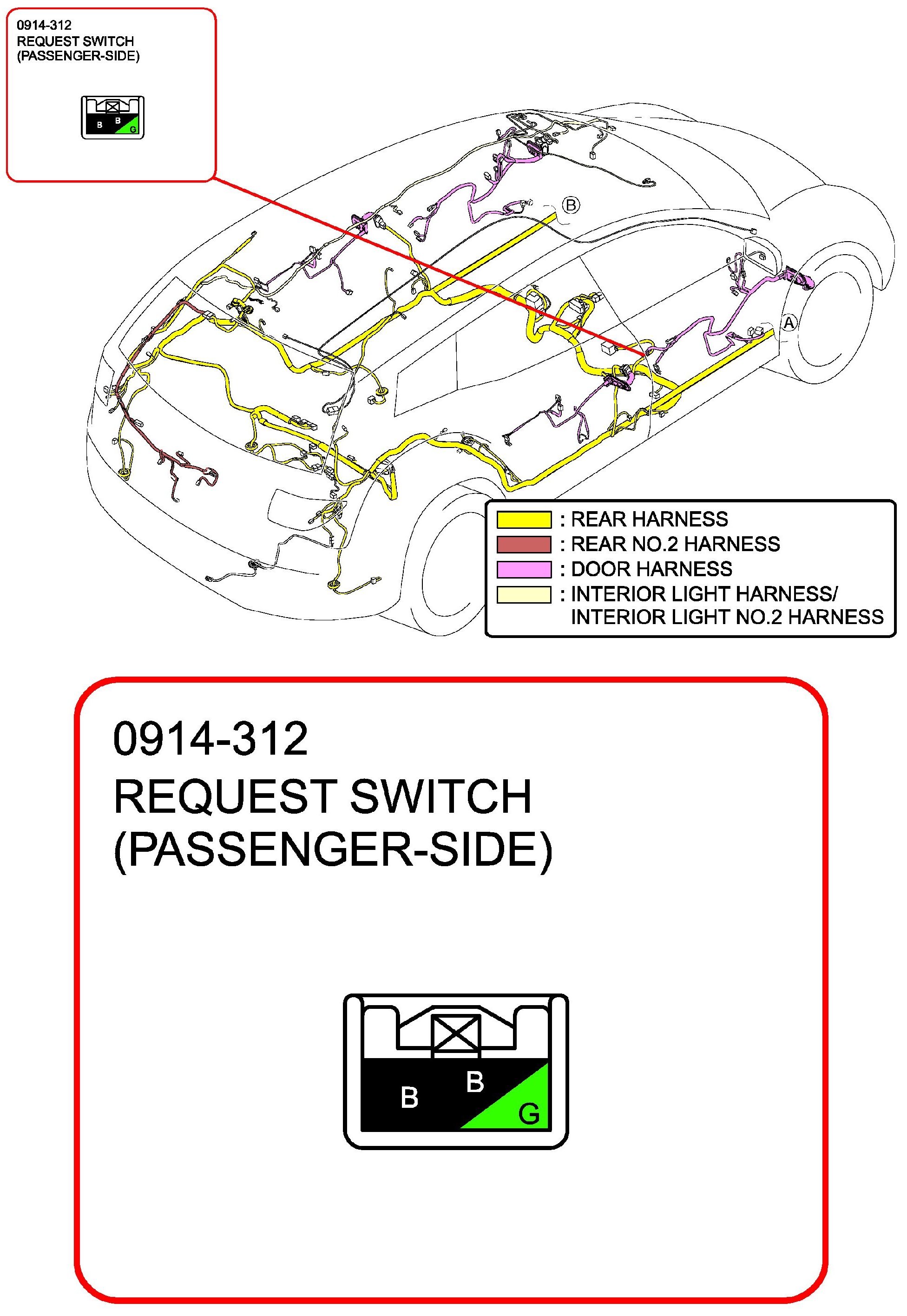 0914-312
REQUEST SWITCH
(PASSENGER-SIDE)

B B G

B

A

: REAR HARNESS
: REAR NO.2 HARNESS
: DOOR HARNESS
: INTERIOR LIGHT HARNESS/
INTERIOR LIGHT NO.2 HARNESS

0914-312
REQUEST SWITCH
(PASSENGER-SIDE)

B B G