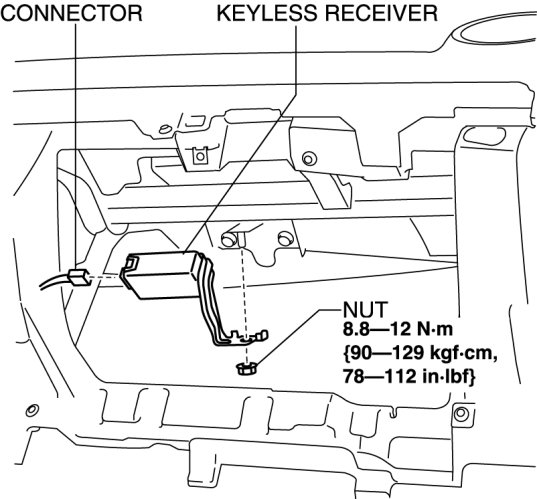 CONNECTOR

KEYLESS RECEIVER

NUT
8.8—12 N·m
{90—129 kgf·cm,
78—112 in·lbf}