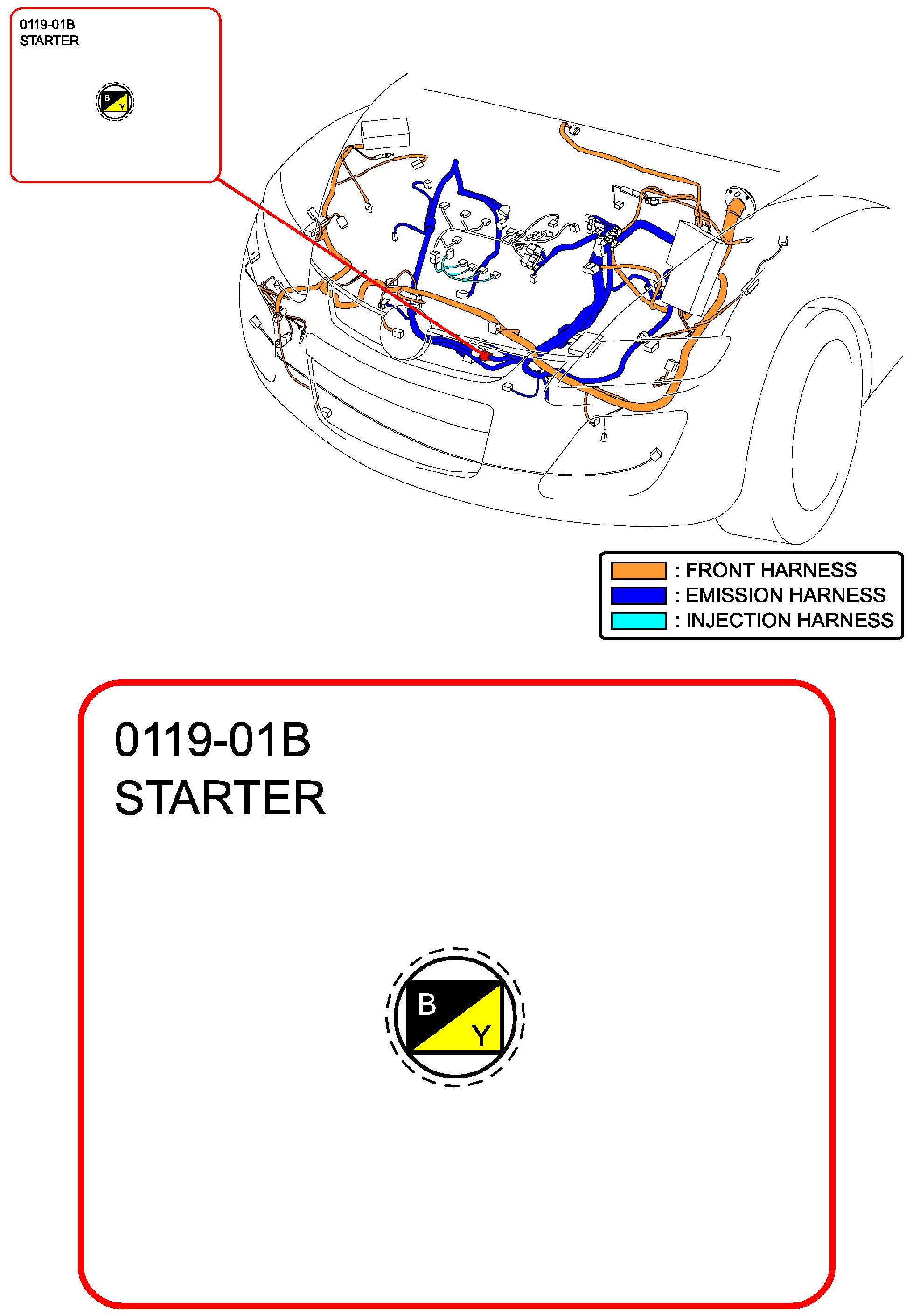 0119-01B
STARTER

B
Y

: FRONT HARNESS
: EMISSION HARNESS
: INJECTION HARNESS

0119-01B
STARTER

B
Y