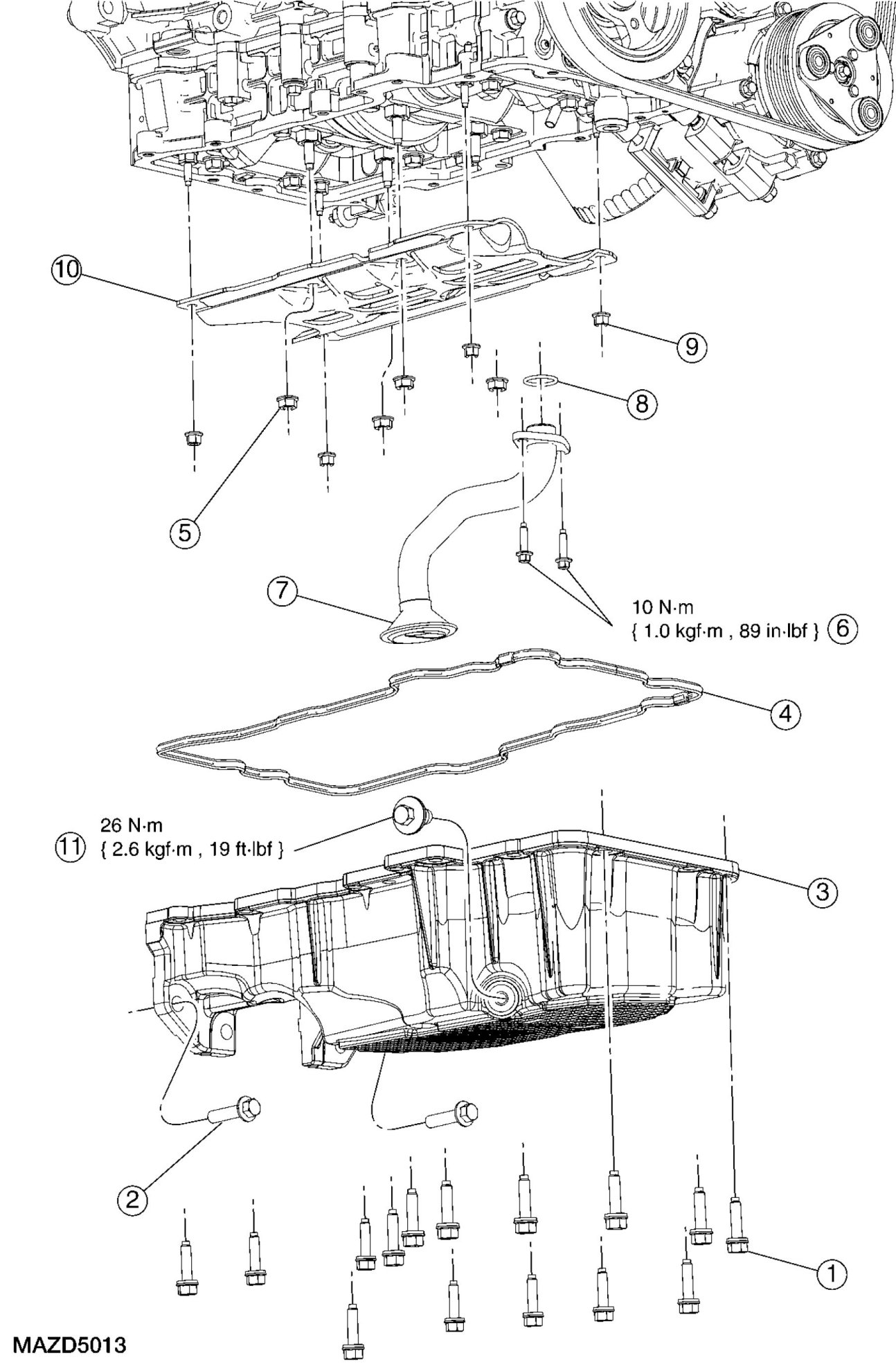 10

9

8

5

7

10 N·m
{ 1.0 kgf·m , 89 in·lbf } 6

4

26 N·m
11 { 2.6 kgf·m , 19 ft·lbf }

3

2

1

MAZD5013