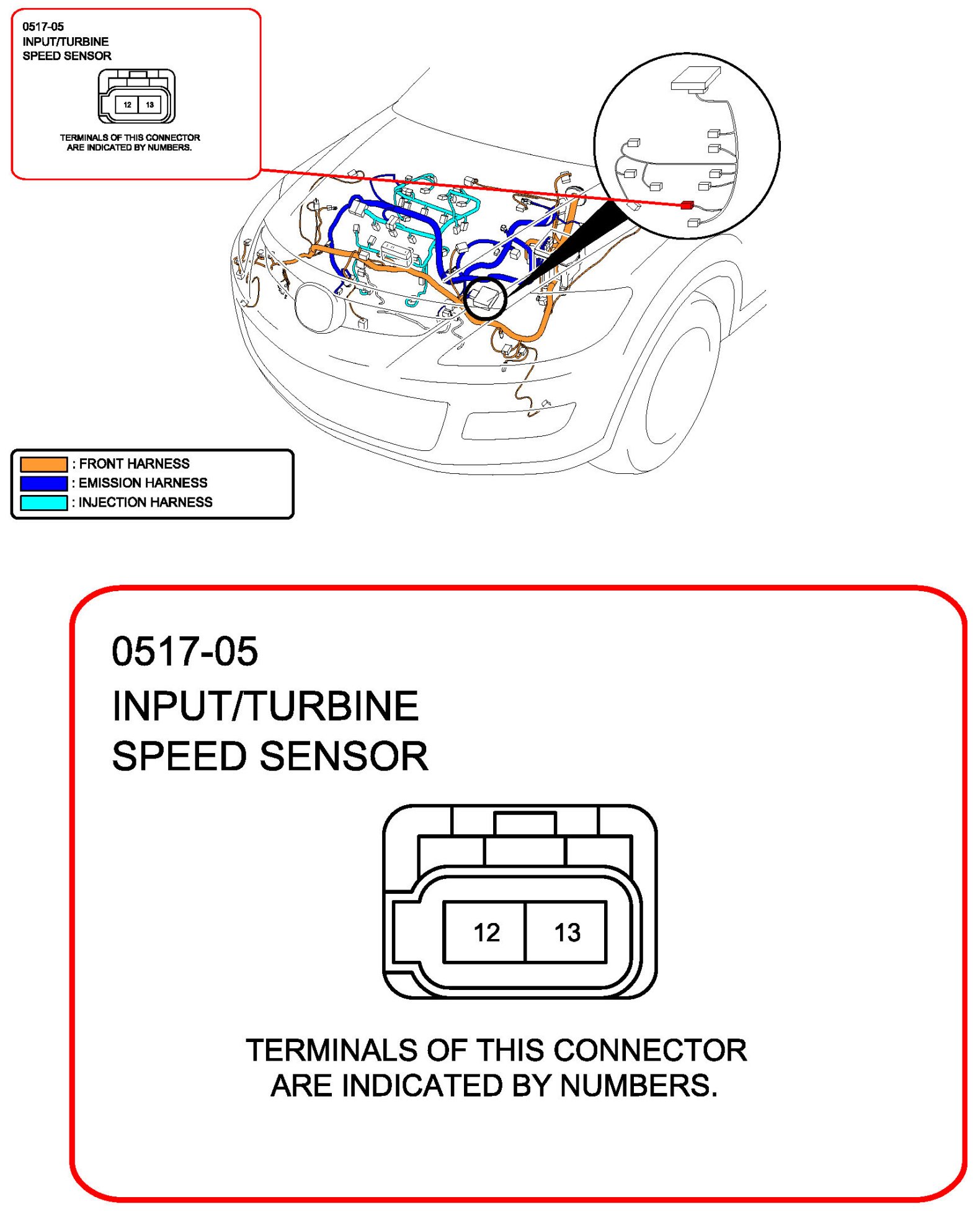 0517-05
INPUT/TURBINE
SPEED SENSOR

12 13

TERMINALS OF THIS CONNECTOR ARE INDICATED BY NUMBERS.

: FRONT HARNESS
: EMISSION HARNESS
: INJECTION HARNESS

0517-05
INPUT/TURBINE
SPEED SENSOR

12 13

TERMINALS OF THIS CONNECTOR ARE INDICATED BY NUMBERS.