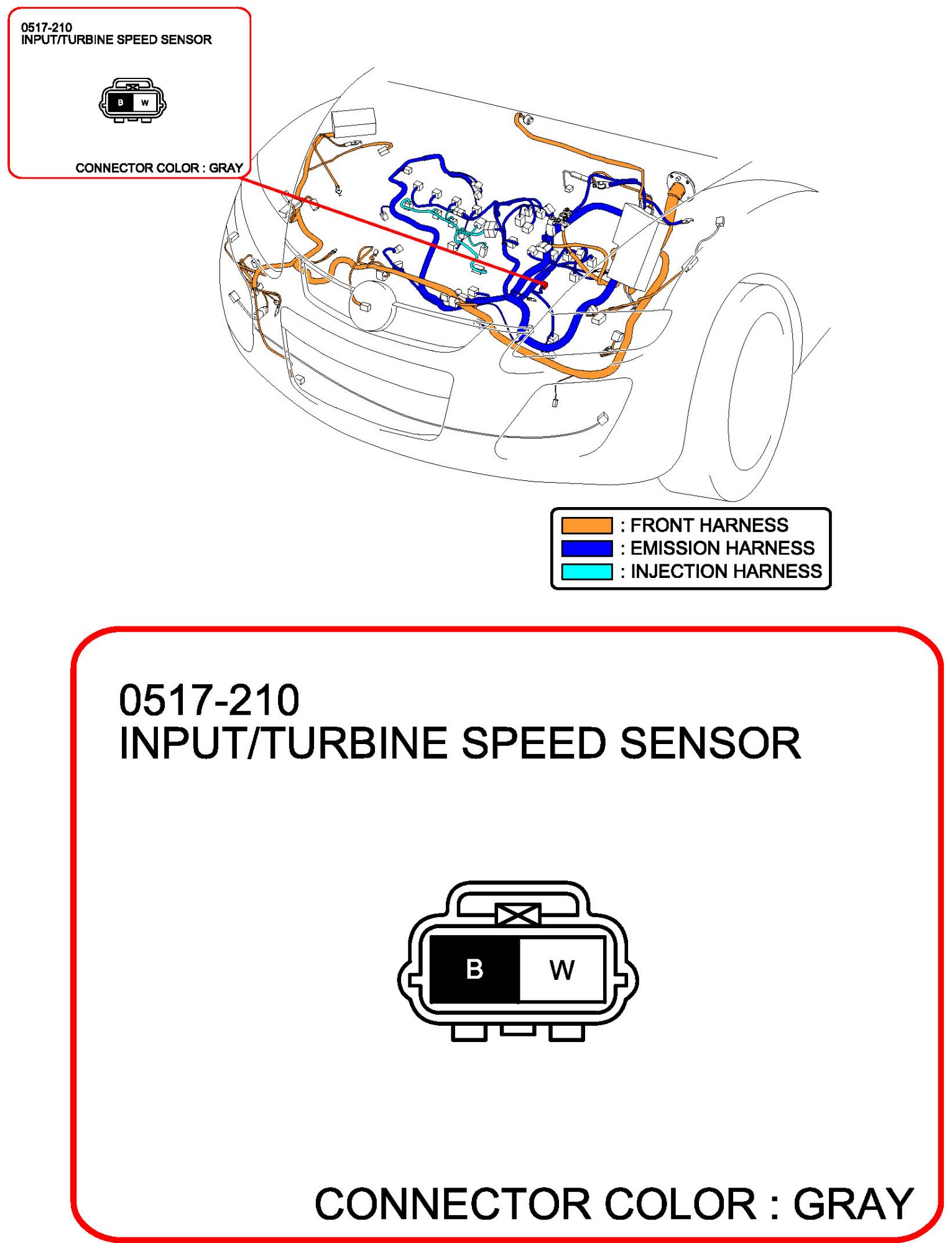 0517-210
INPUT/TURBINE SPEED SENSOR

B W

CONNECTOR COLOR : GRAY

: FRONT HARNESS
: EMISSION HARNESS
: INJECTION HARNESS

0517-210
INPUT/TURBINE SPEED SENSOR

B W

CONNECTOR COLOR : GRAY