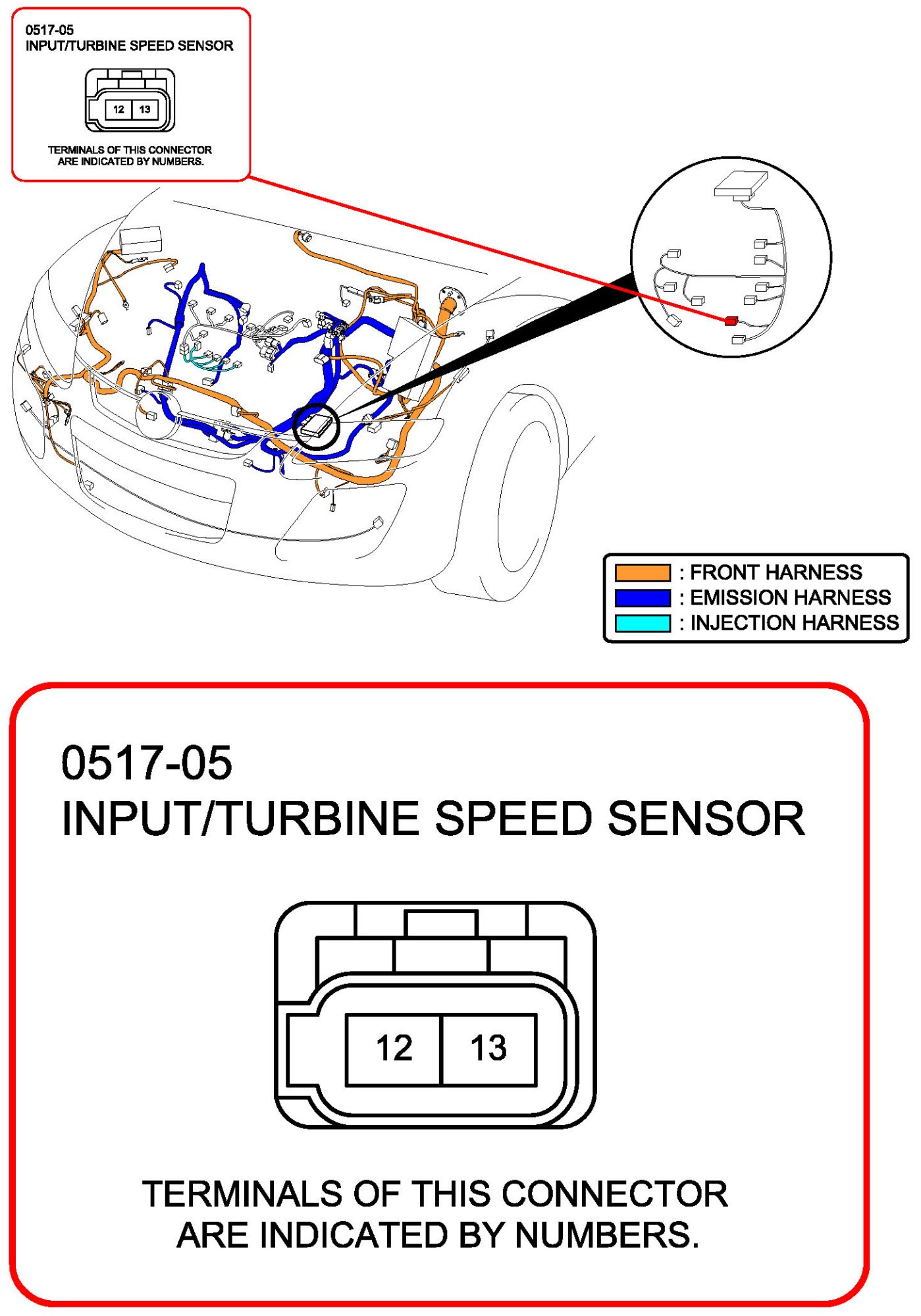 0517-05
INPUT/TURBINE SPEED SENSOR

12 13

TERMINALS OF THIS CONNECTOR ARE INDICATED BY NUMBERS.

: FRONT HARNESS
: EMISSION HARNESS
: INJECTION HARNESS

0517-05
INPUT/TURBINE SPEED SENSOR

12 13

TERMINALS OF THIS CONNECTOR ARE INDICATED BY NUMBERS.