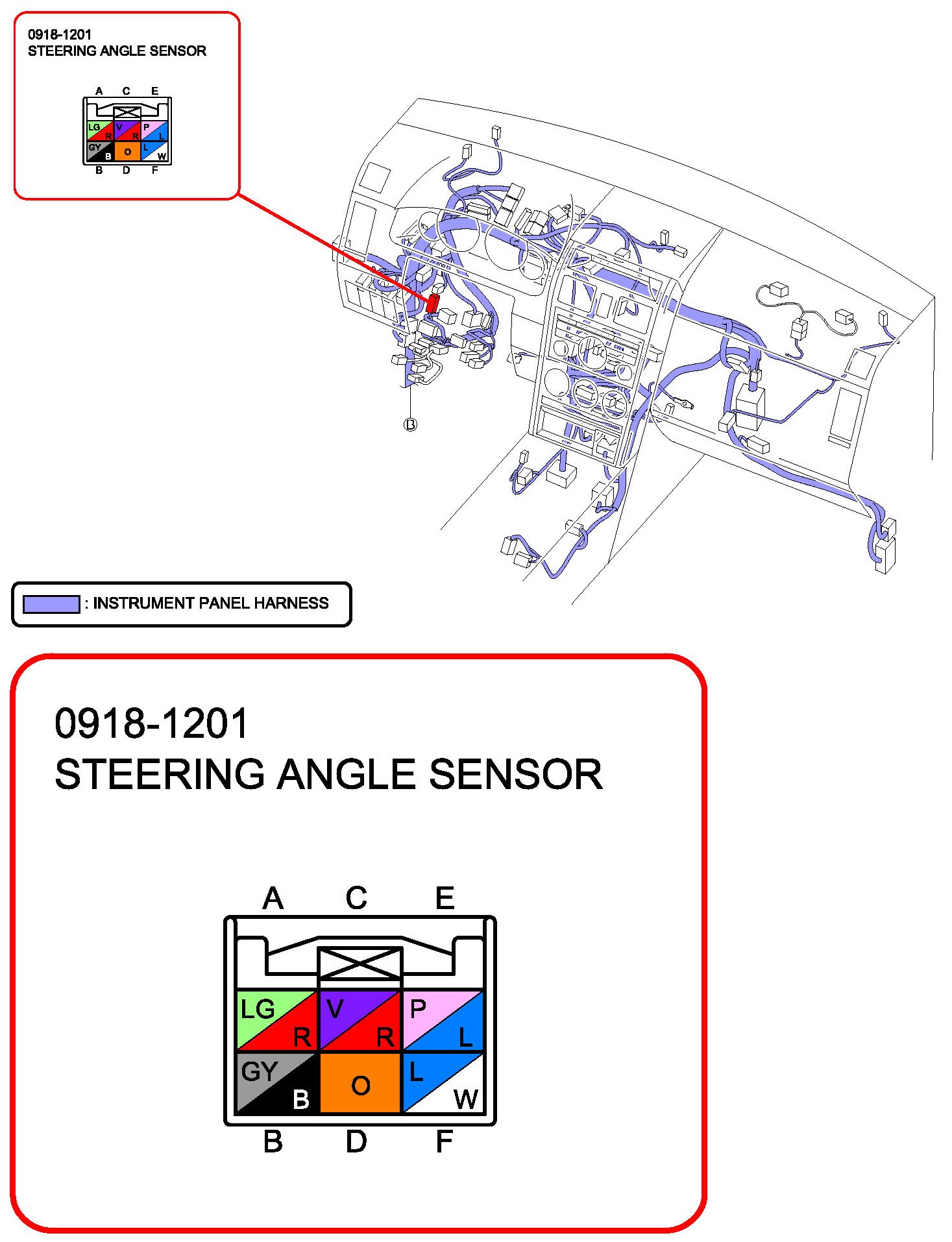 0918-1201
STEERING ANGLE SENSOR

A C E

LG R V R P L
GY B O L W

B D F

B

: INSTRUMENT PANEL HARNESS

0918-1201
STEERING ANGLE SENSOR

A C E

LG R V R P L
GY B O L W

B D F