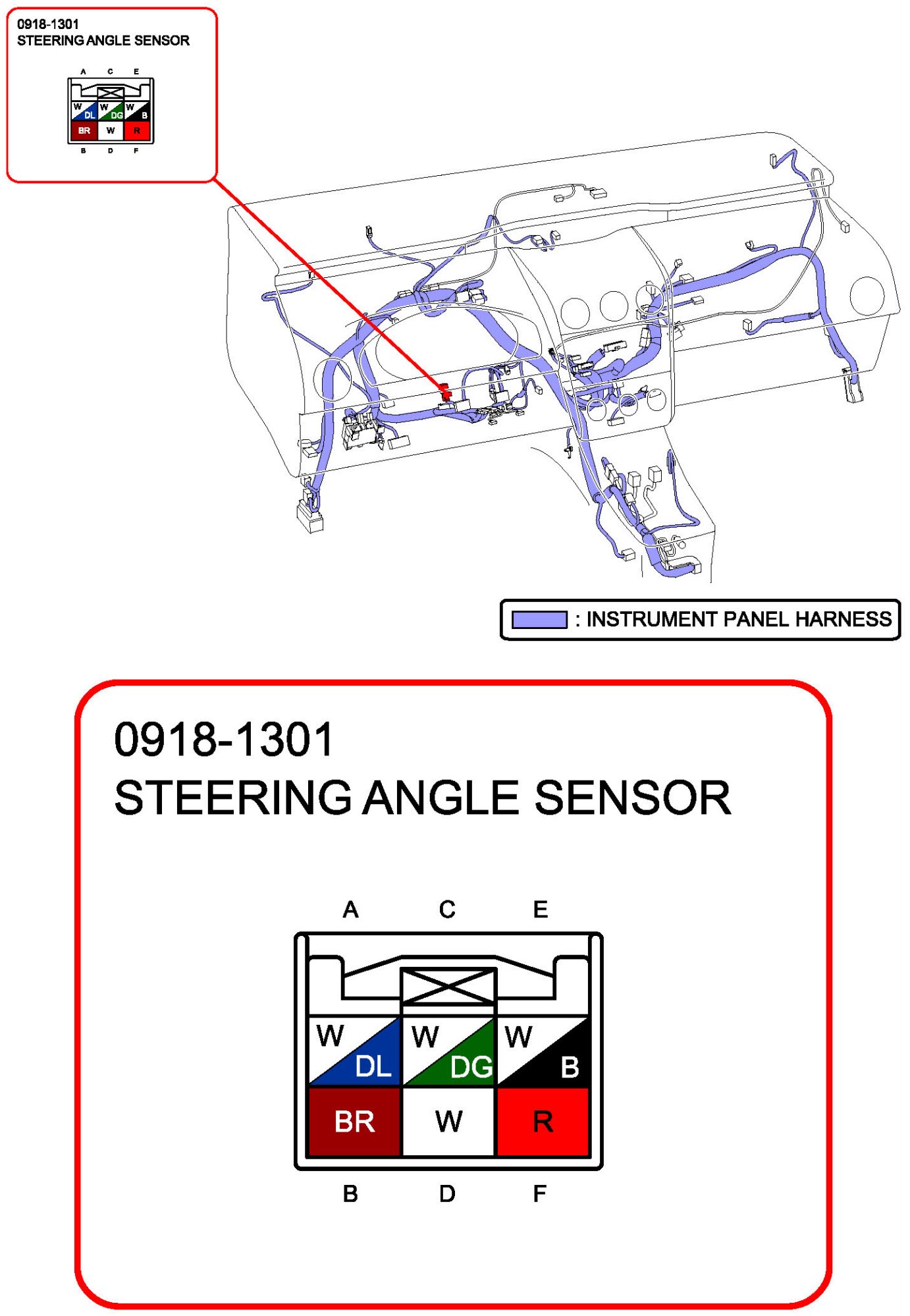 0918-1301
STEERING ANGLE SENSOR

A C E

W DL W DG W B
BR W R

B D F

: INSTRUMENT PANEL HARNESS

0918-1301
STEERING ANGLE SENSOR

A C E

W DL W DG W B
BR W R

B D F