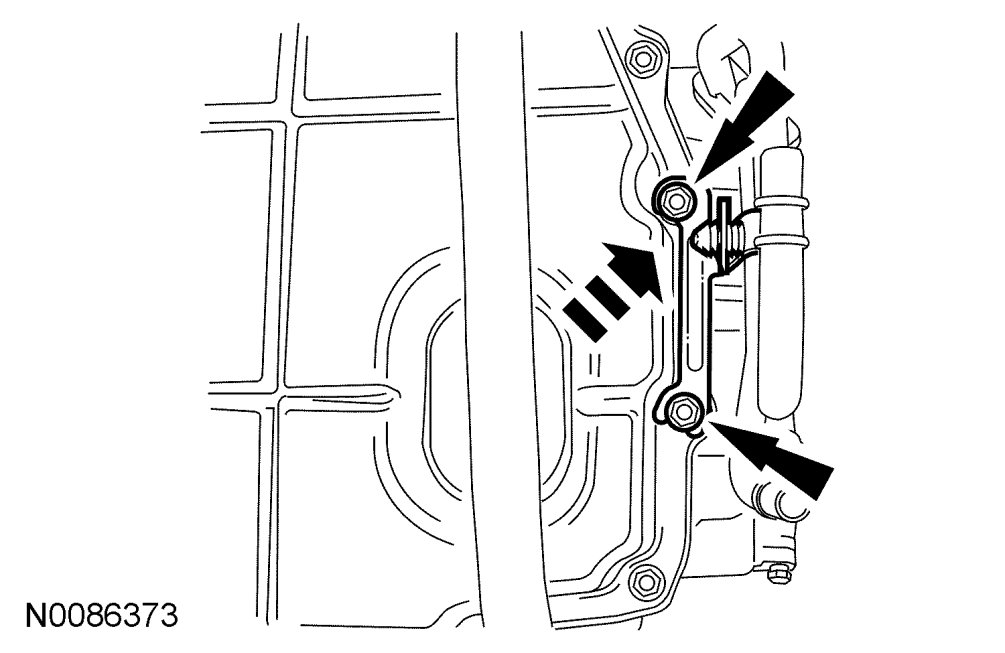 N0086373