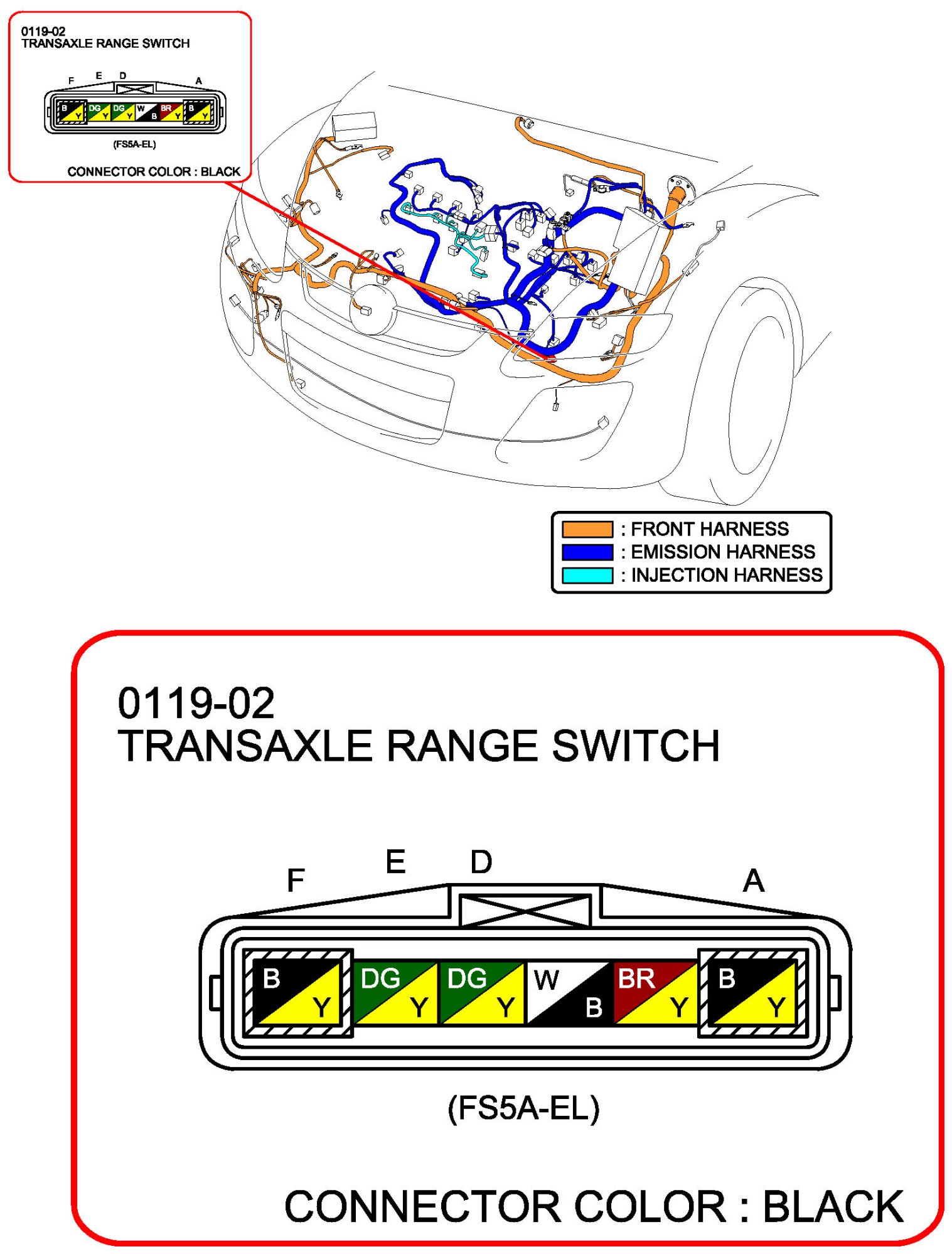 0119-02
TRANSAXLE RANGE SWITCH

F E D A

B Y DG Y DG Y W B BR Y B Y

(FS5A-EL)

CONNECTOR COLOR : BLACK

: FRONT HARNESS
: EMISSION HARNESS
: INJECTION HARNESS

0119-02
TRANSAXLE RANGE SWITCH

F E D A

B Y DG Y DG Y W B BR Y B Y

(FS5A-EL)

CONNECTOR COLOR : BLACK