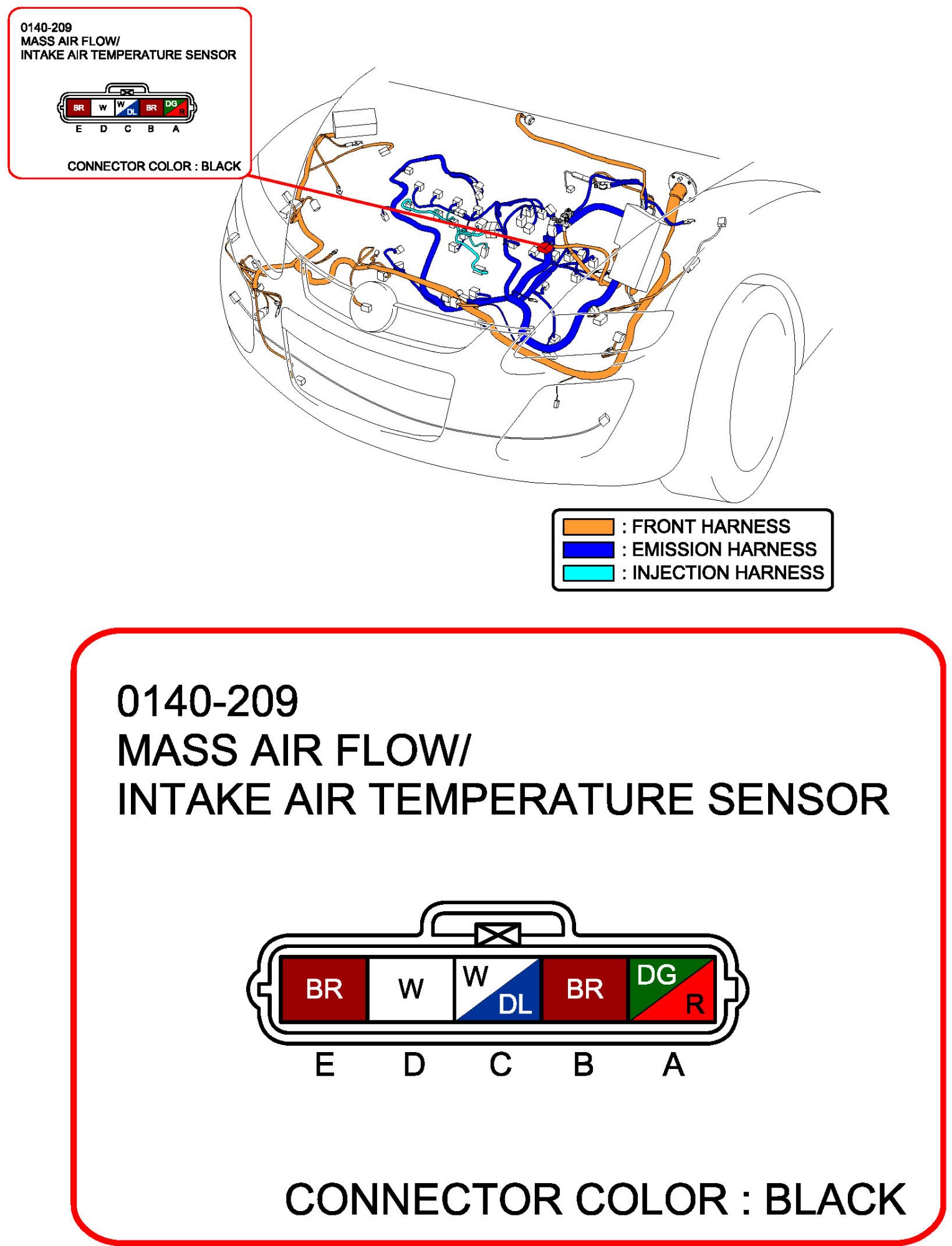 0140-209
MASS AIR FLOW/
INTAKE AIR TEMPERATURE SENSOR

BR W W DL BR DG R
E D C B A

CONNECTOR COLOR : BLACK

: FRONT HARNESS
: EMISSION HARNESS
: INJECTION HARNESS

0140-209
MASS AIR FLOW/
INTAKE AIR TEMPERATURE SENSOR

BR W W DL BR DG R
E D C B A

CONNECTOR COLOR : BLACK