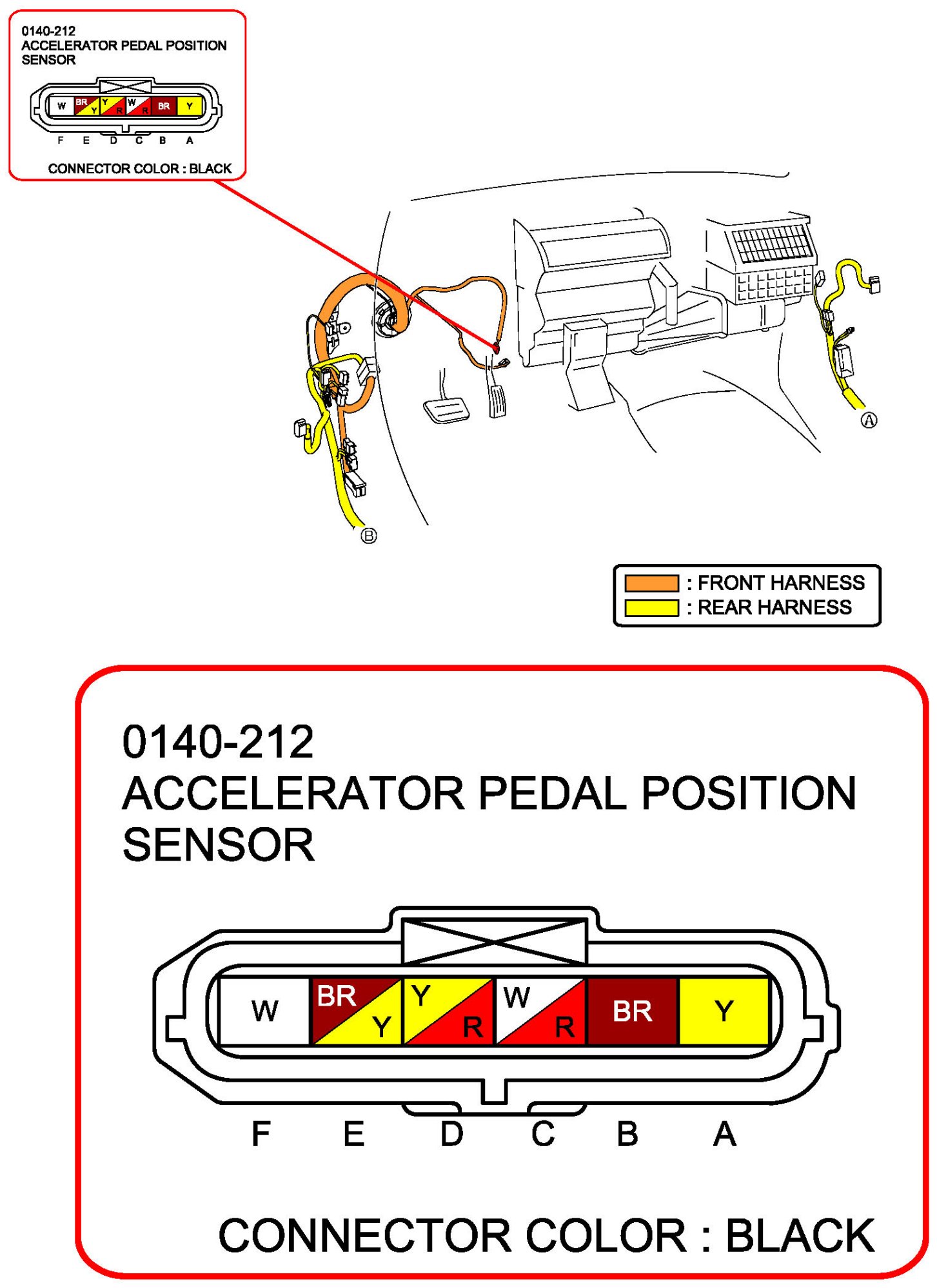 0140-212
ACCELERATOR PEDAL POSITION SENSOR

W BR Y Y R W R BR Y

F E D C B A

CONNECTOR COLOR : BLACK

Ⓐ

Ⓑ

: FRONT HARNESS
: REAR HARNESS

0140-212
ACCELERATOR PEDAL POSITION SENSOR

W BR Y Y R W R BR Y

F E D C B A

CONNECTOR COLOR : BLACK