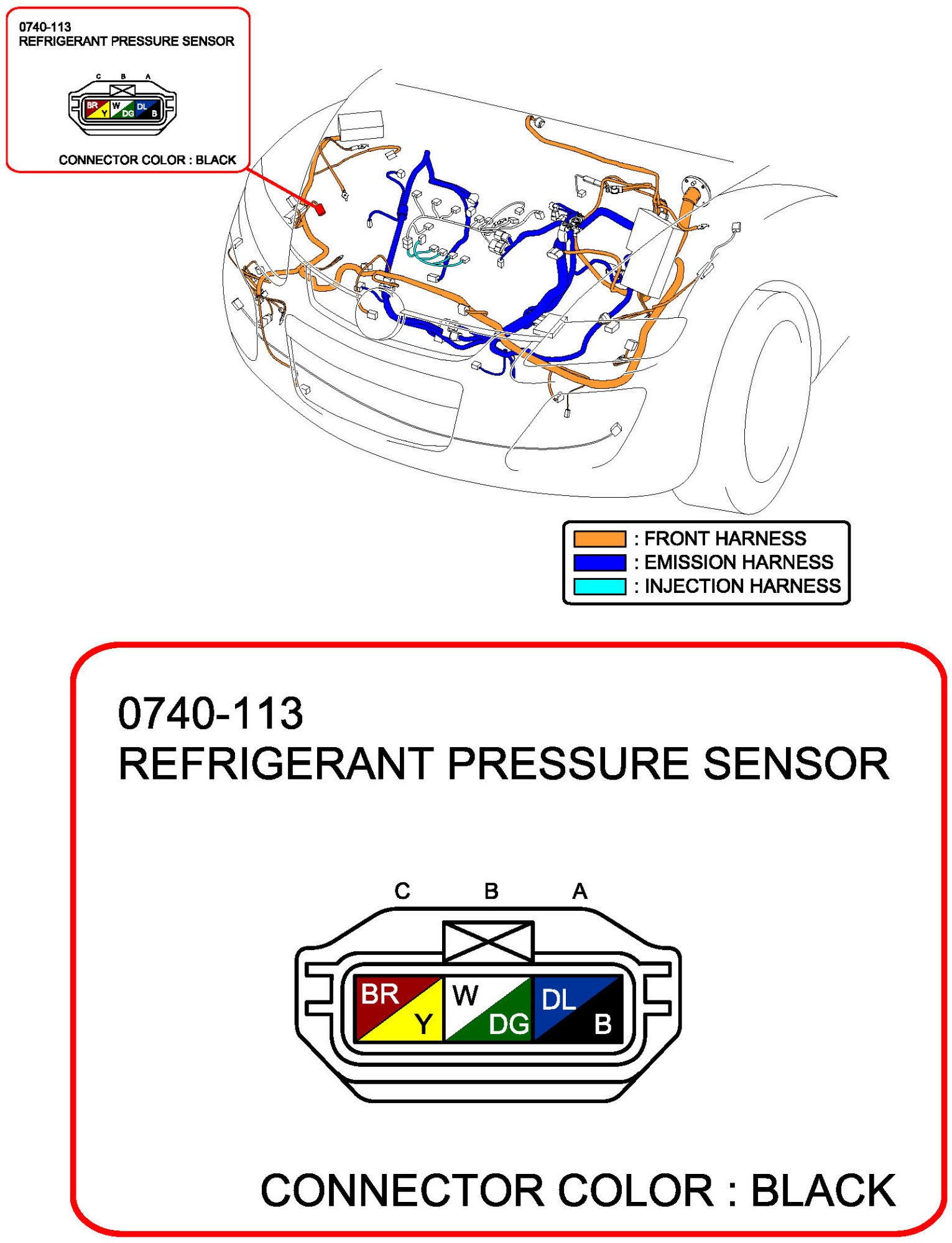 0740-113
REFRIGERANT PRESSURE SENSOR

C B A

BR Y W DG DL B

CONNECTOR COLOR : BLACK

: FRONT HARNESS
: EMISSION HARNESS
: INJECTION HARNESS

0740-113
REFRIGERANT PRESSURE SENSOR

C B A

BR Y W DG DL B

CONNECTOR COLOR : BLACK