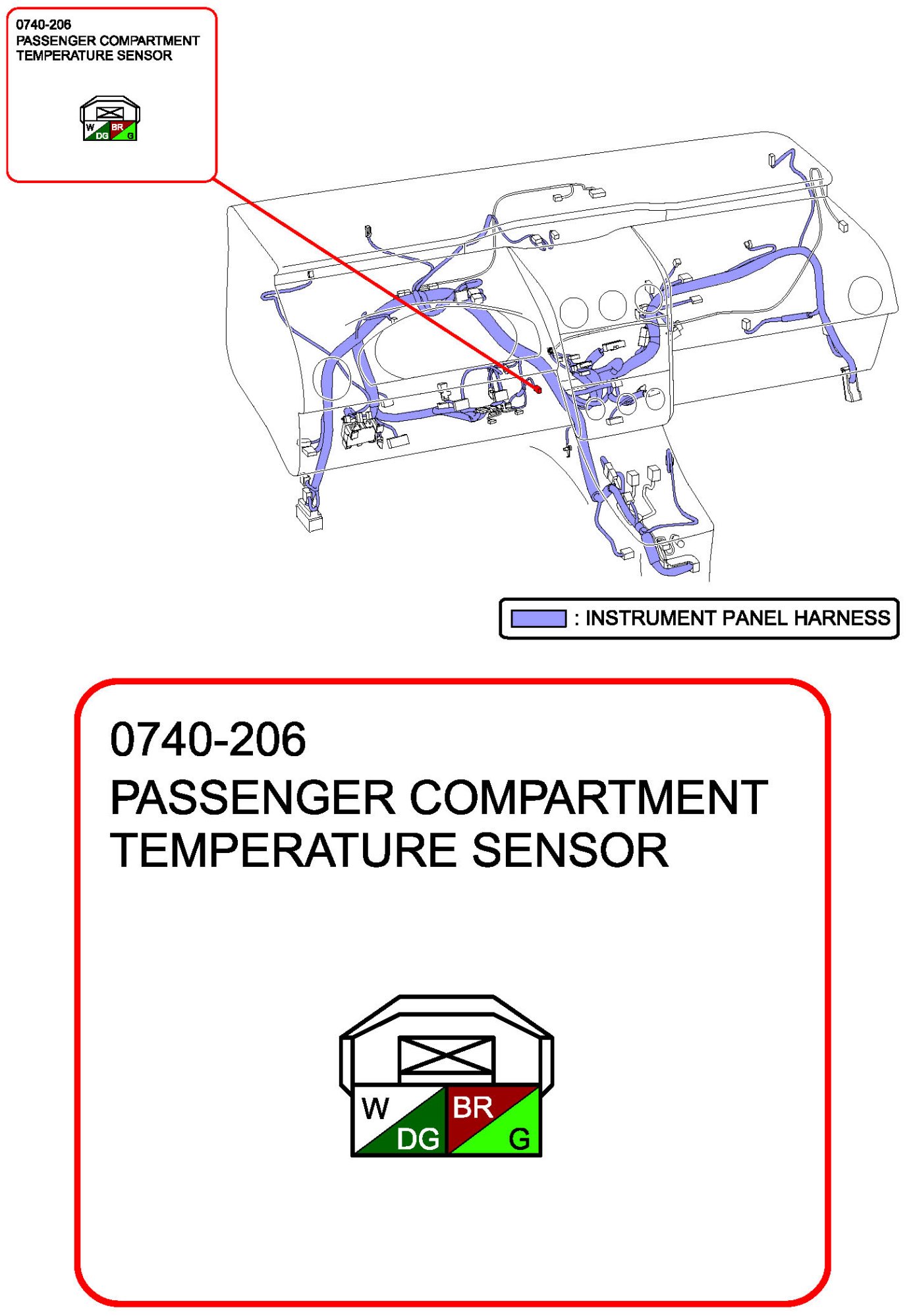 0740-206
PASSENGER COMPARTMENT TEMPERATURE SENSOR

W
DG
BR
G

: INSTRUMENT PANEL HARNESS

0740-206
PASSENGER COMPARTMENT TEMPERATURE SENSOR

W
DG
BR
G