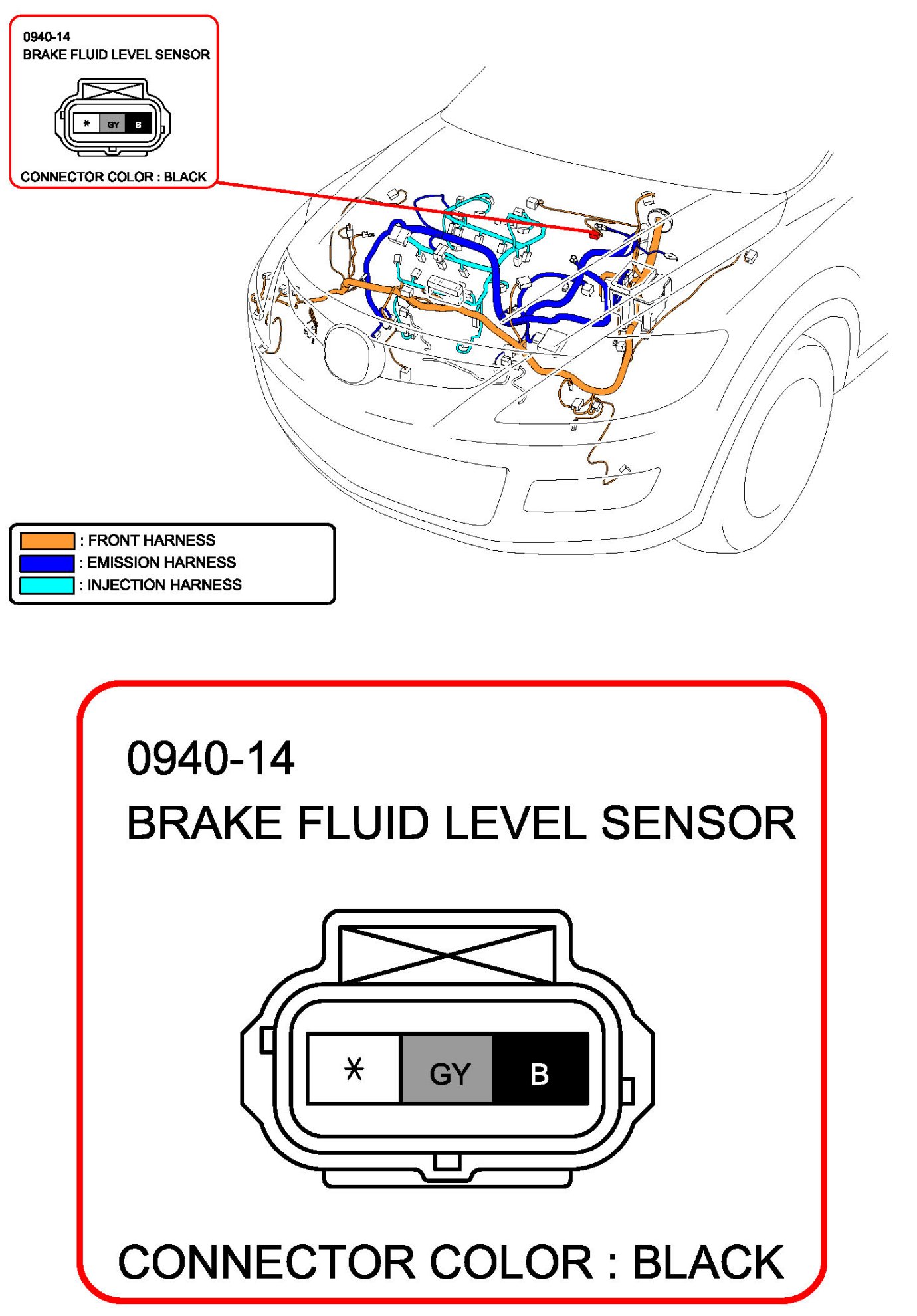 0940-14
BRAKE FLUID LEVEL SENSOR

* GY B

CONNECTOR COLOR : BLACK

: FRONT HARNESS
: EMISSION HARNESS
: INJECTION HARNESS

0940-14
BRAKE FLUID LEVEL SENSOR

* GY B

CONNECTOR COLOR : BLACK