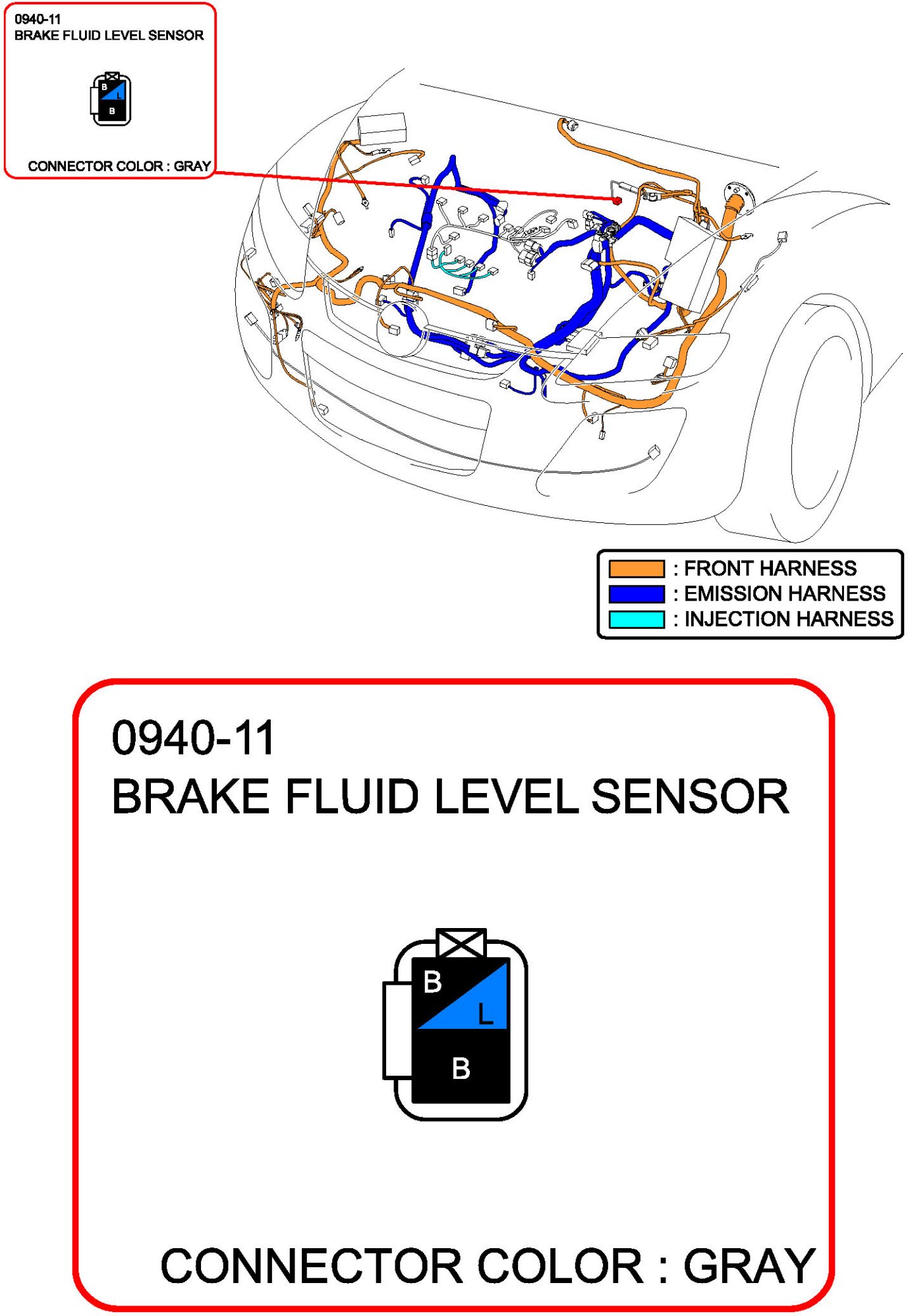 0940-11
BRAKE FLUID LEVEL SENSOR

B
L
B

CONNECTOR COLOR : GRAY

: FRONT HARNESS
: EMISSION HARNESS
: INJECTION HARNESS

0940-11
BRAKE FLUID LEVEL SENSOR

B
L
B

CONNECTOR COLOR : GRAY