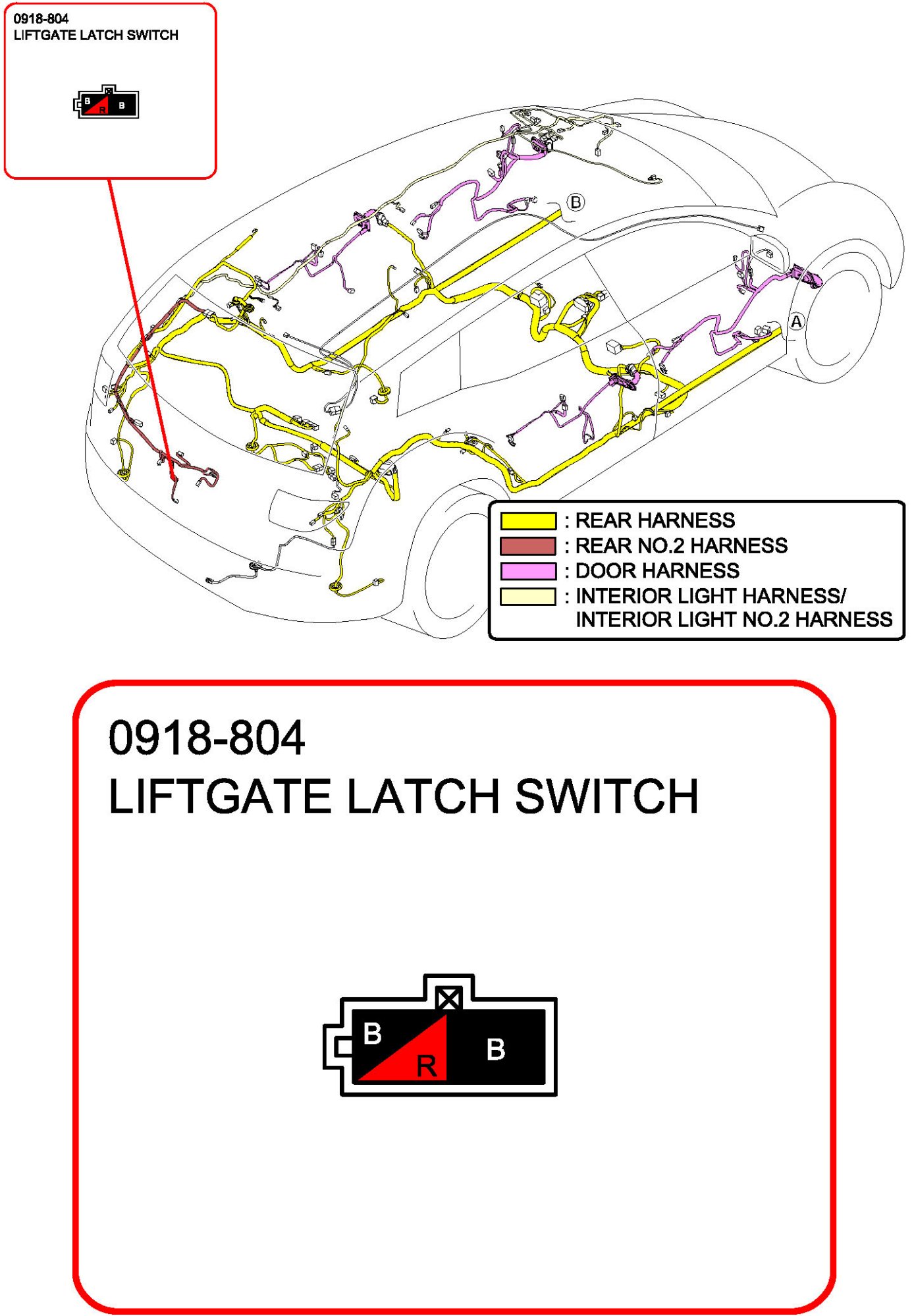 0918-804
LIFTGATE LATCH SWITCH

B R B

B

A

: REAR HARNESS
: REAR NO.2 HARNESS
: DOOR HARNESS
: INTERIOR LIGHT HARNESS/ INTERIOR LIGHT NO.2 HARNESS

0918-804
LIFTGATE LATCH SWITCH

B R B