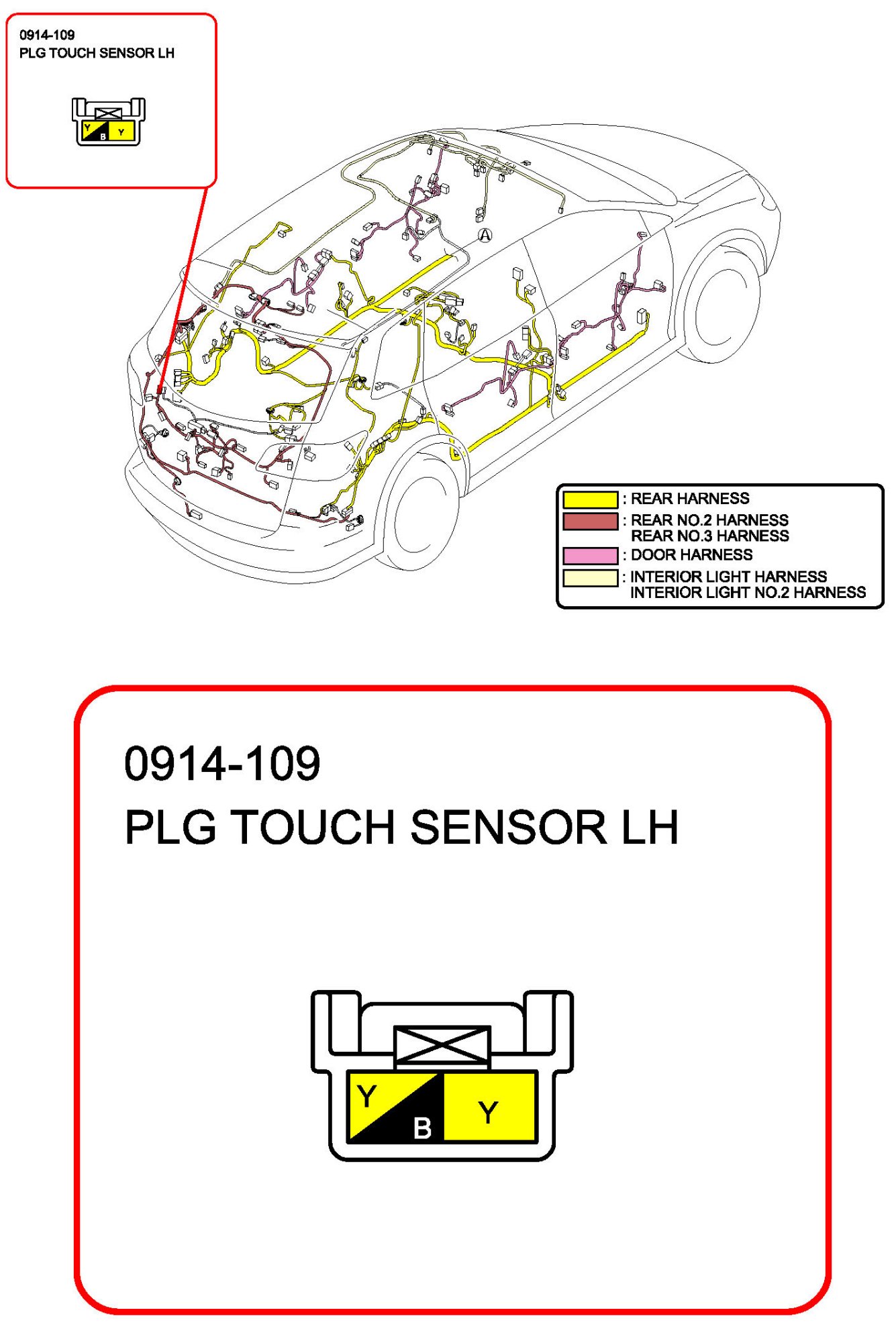 0914-109
PLG TOUCH SENSOR LH

Y B Y

A

: REAR HARNESS
: REAR NO.2 HARNESS
REAR NO.3 HARNESS
: DOOR HARNESS
: INTERIOR LIGHT HARNESS
INTERIOR LIGHT NO.2 HARNESS

0914-109
PLG TOUCH SENSOR LH

Y B Y