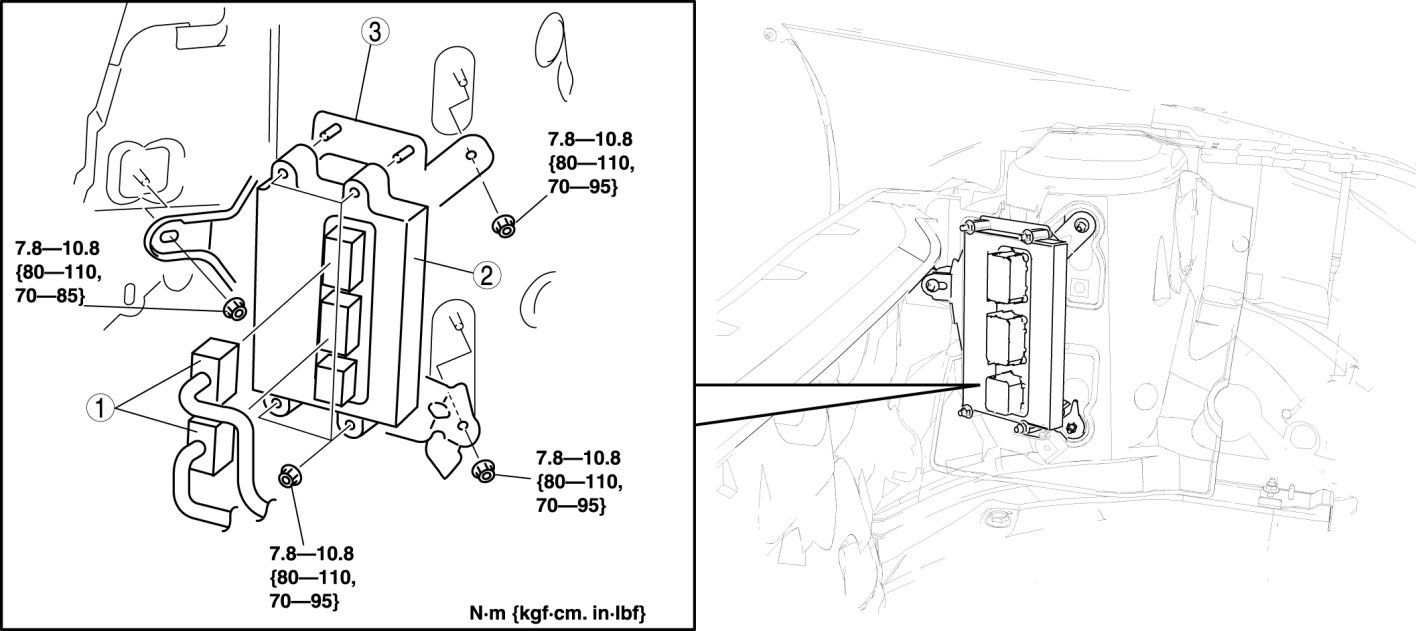 3

7.8—10.8 {80—110, 70—95}

7.8—10.8 {80—110, 70—85}

2

1

7.8—10.8 {80—110, 70—95}

7.8—10.8 {80—110, 70—95}

N·m {kgf·cm. in·lbf}