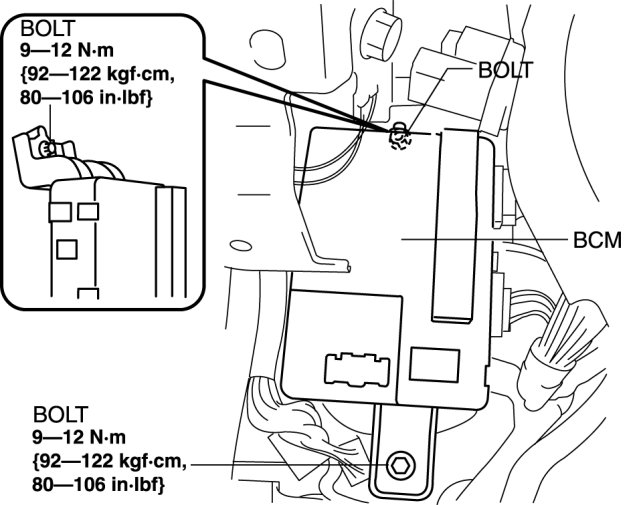 BOLT
9—12 N·m
{92—122 kgf·cm,
80—106 in·lbf}

BOLT

BCM

BOLT
9—12 N·m
{92—122 kgf·cm,
80—106 in·lbf}