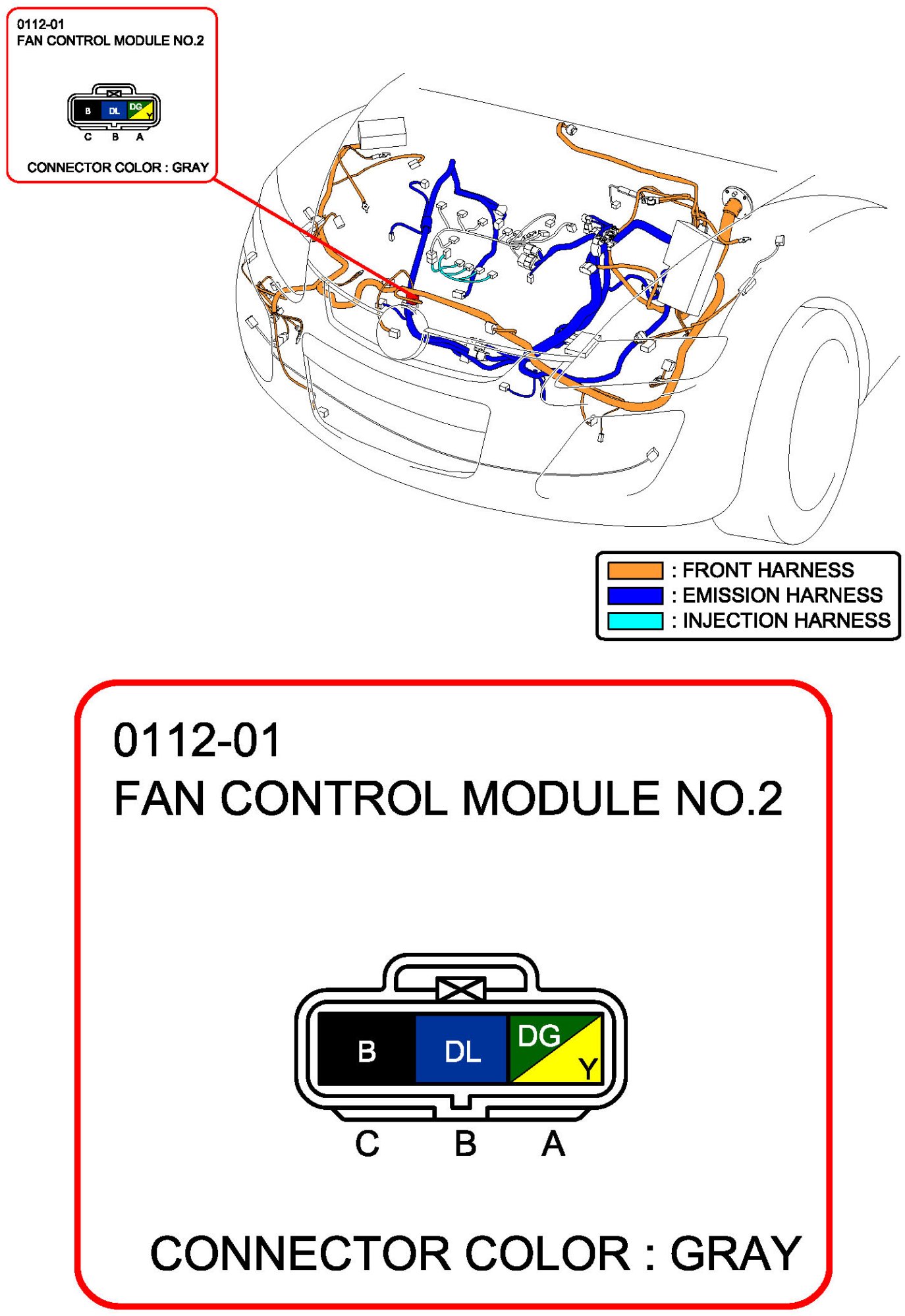 0112-01
FAN CONTROL MODULE NO.2

B DL DG Y
C B A

CONNECTOR COLOR : GRAY

: FRONT HARNESS
: EMISSION HARNESS
: INJECTION HARNESS

0112-01
FAN CONTROL MODULE NO.2

B DL DG Y
C B A

CONNECTOR COLOR : GRAY