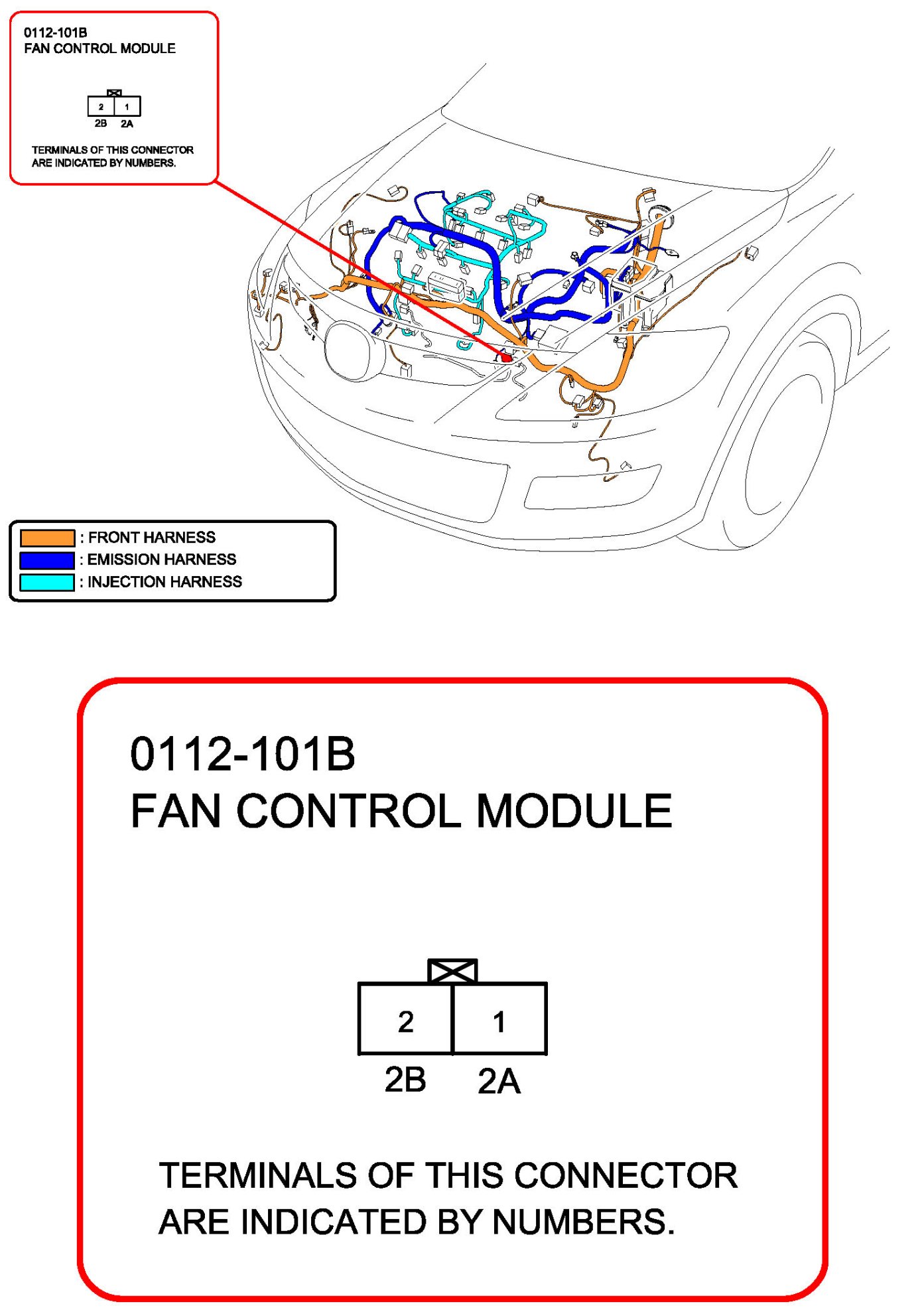 0112-101B
FAN CONTROL MODULE

2 1
2B 2A

TERMINALS OF THIS CONNECTOR ARE INDICATED BY NUMBERS.

: FRONT HARNESS
: EMISSION HARNESS
: INJECTION HARNESS

0112-101B
FAN CONTROL MODULE

2 1
2B 2A

TERMINALS OF THIS CONNECTOR ARE INDICATED BY NUMBERS.