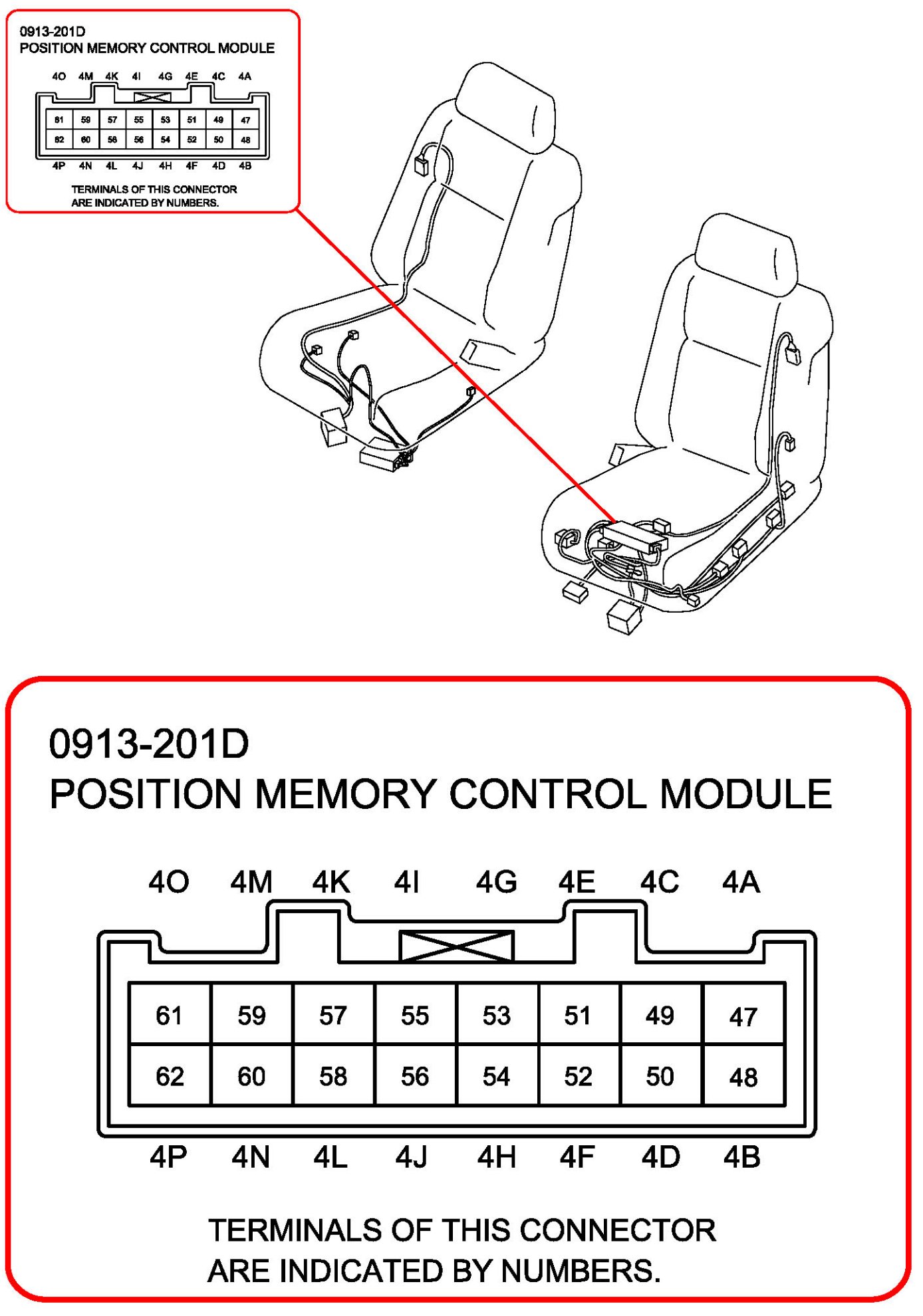 0913-201D
POSITION MEMORY CONTROL MODULE

4O 4M 4K 4I 4G 4E 4C 4A

| 61 | 59 | 57 | 55 | 53 | 51 | 49 | 47 |
|---|---|---|---|---|---|---|---|
| 62 | 60 | 58 | 56 | 54 | 52 | 50 | 48 |

4P 4N 4L 4J 4H 4F 4D 4B

TERMINALS OF THIS CONNECTOR ARE INDICATED BY NUMBERS.

0913-201D
POSITION MEMORY CONTROL MODULE

4O 4M 4K 4I 4G 4E 4C 4A

| 61 | 59 | 57 | 55 | 53 | 51 | 49 | 47 |
|---|---|---|---|---|---|---|---|
| 62 | 60 | 58 | 56 | 54 | 52 | 50 | 48 |

4P 4N 4L 4J 4H 4F 4D 4B

TERMINALS OF THIS CONNECTOR ARE INDICATED BY NUMBERS.