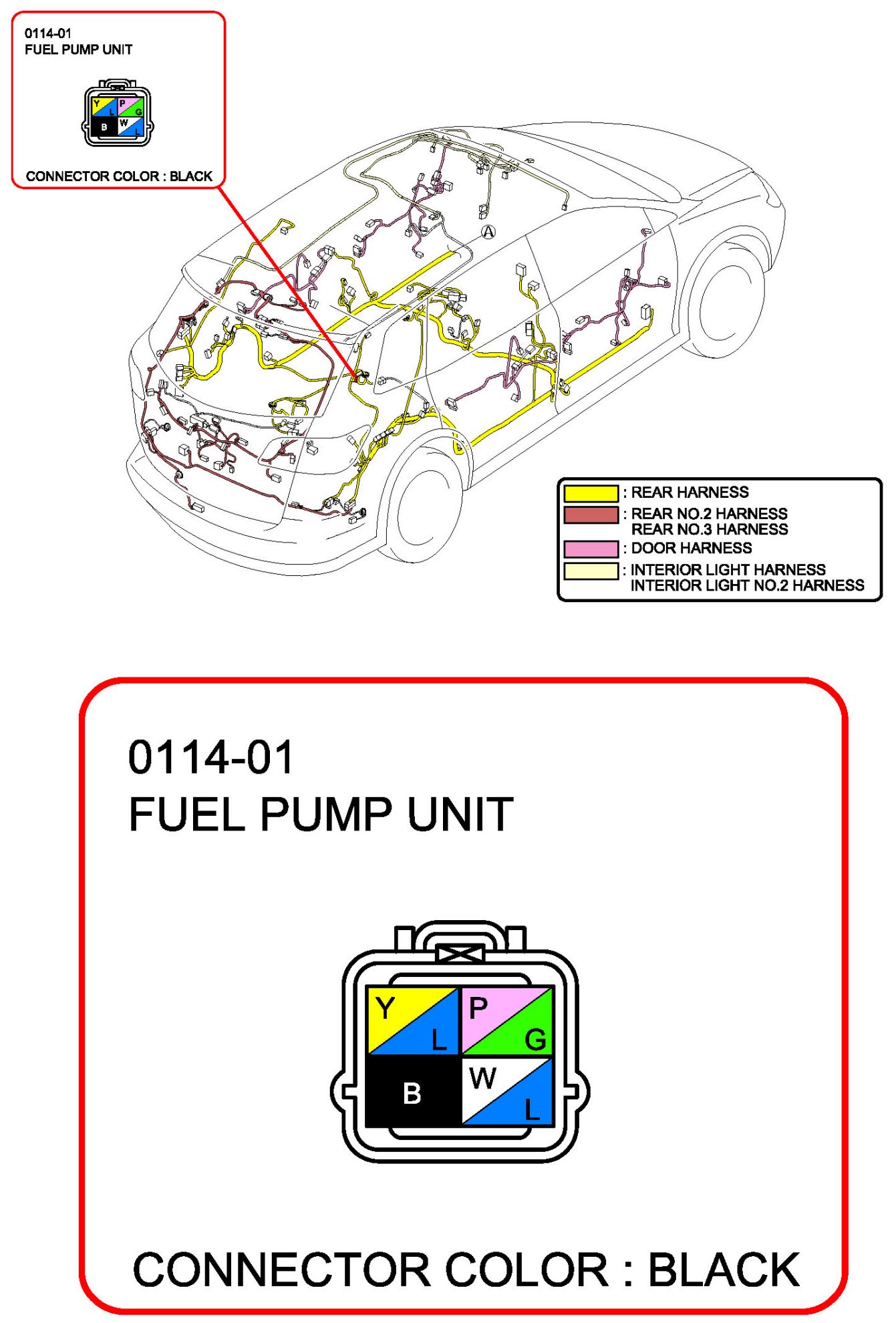 0114-01
FUEL PUMP UNIT

Y
L
P
G
B
W
L

CONNECTOR COLOR : BLACK

A

: REAR HARNESS
: REAR NO.2 HARNESS
REAR NO.3 HARNESS
: DOOR HARNESS
: INTERIOR LIGHT HARNESS
INTERIOR LIGHT NO.2 HARNESS

0114-01
FUEL PUMP UNIT

Y
L
P
G
B
W
L

CONNECTOR COLOR : BLACK