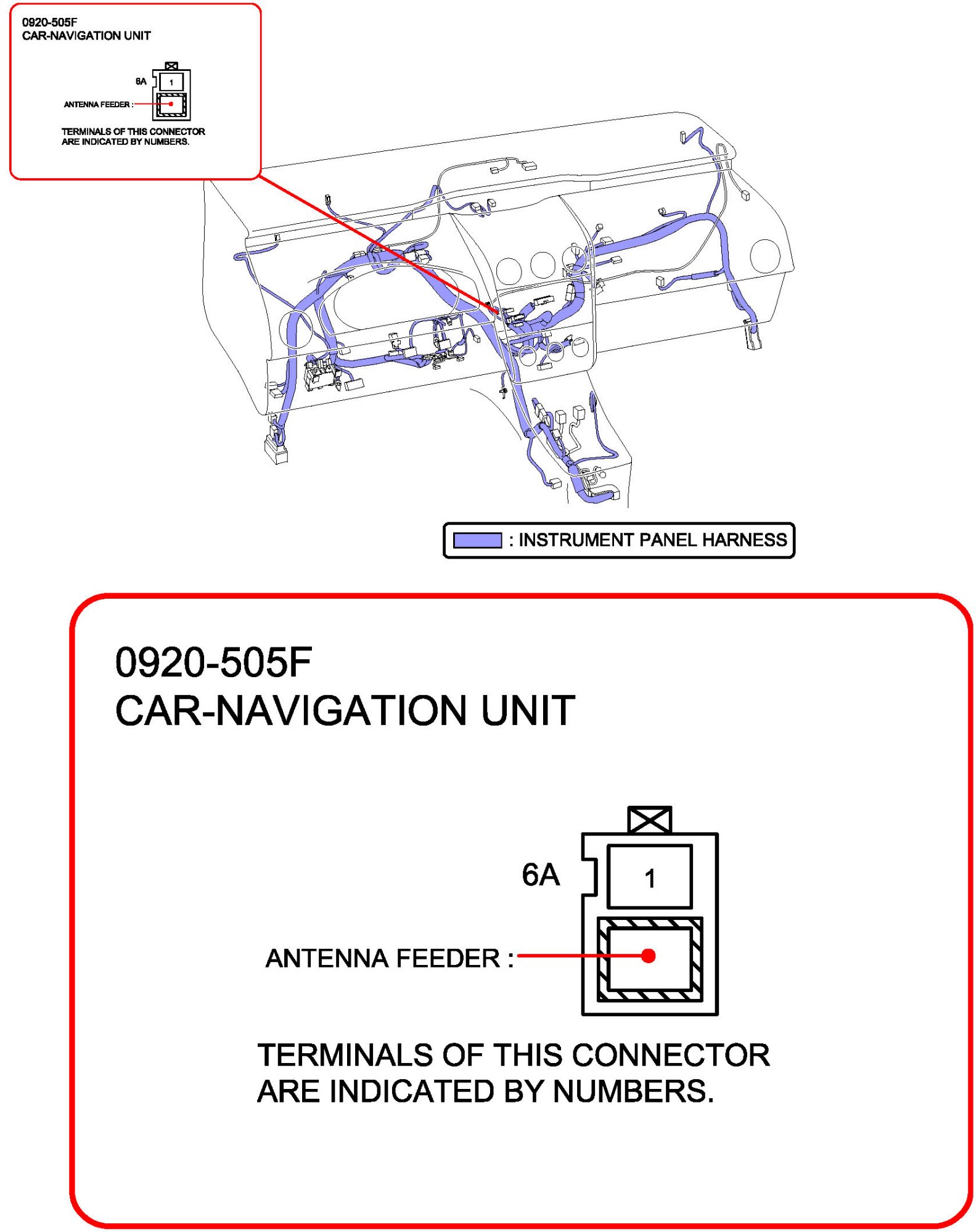 0920-505F
CAR-NAVIGATION UNIT

6A
1
ANTENNA FEEDER :

TERMINALS OF THIS CONNECTOR ARE INDICATED BY NUMBERS.

: INSTRUMENT PANEL HARNESS

0920-505F
CAR-NAVIGATION UNIT

6A
1
ANTENNA FEEDER :

TERMINALS OF THIS CONNECTOR ARE INDICATED BY NUMBERS.