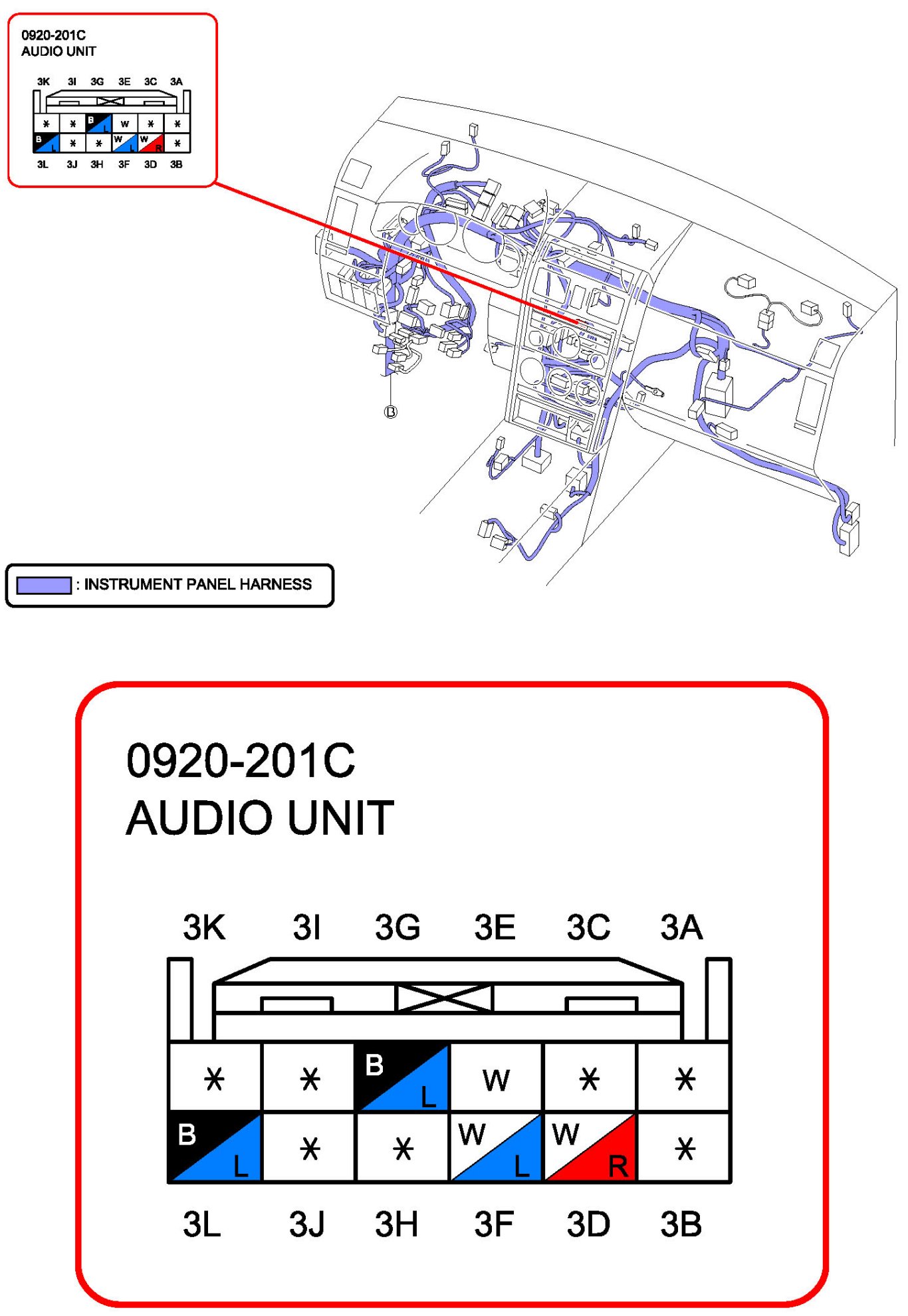 0920-201C
AUDIO UNIT

3K 3I 3G 3E 3C 3A

| * | * | B L | W | * | * |
|---|---|---|---|---|---|
| B L | * | * | W L | W R | * |

3L 3J 3H 3F 3D 3B

B

: INSTRUMENT PANEL HARNESS

0920-201C
AUDIO UNIT

3K 3I 3G 3E 3C 3A

| * | * | B L | W | * | * |
|---|---|---|---|---|---|
| B L | * | * | W L | W R | * |

3L 3J 3H 3F 3D 3B