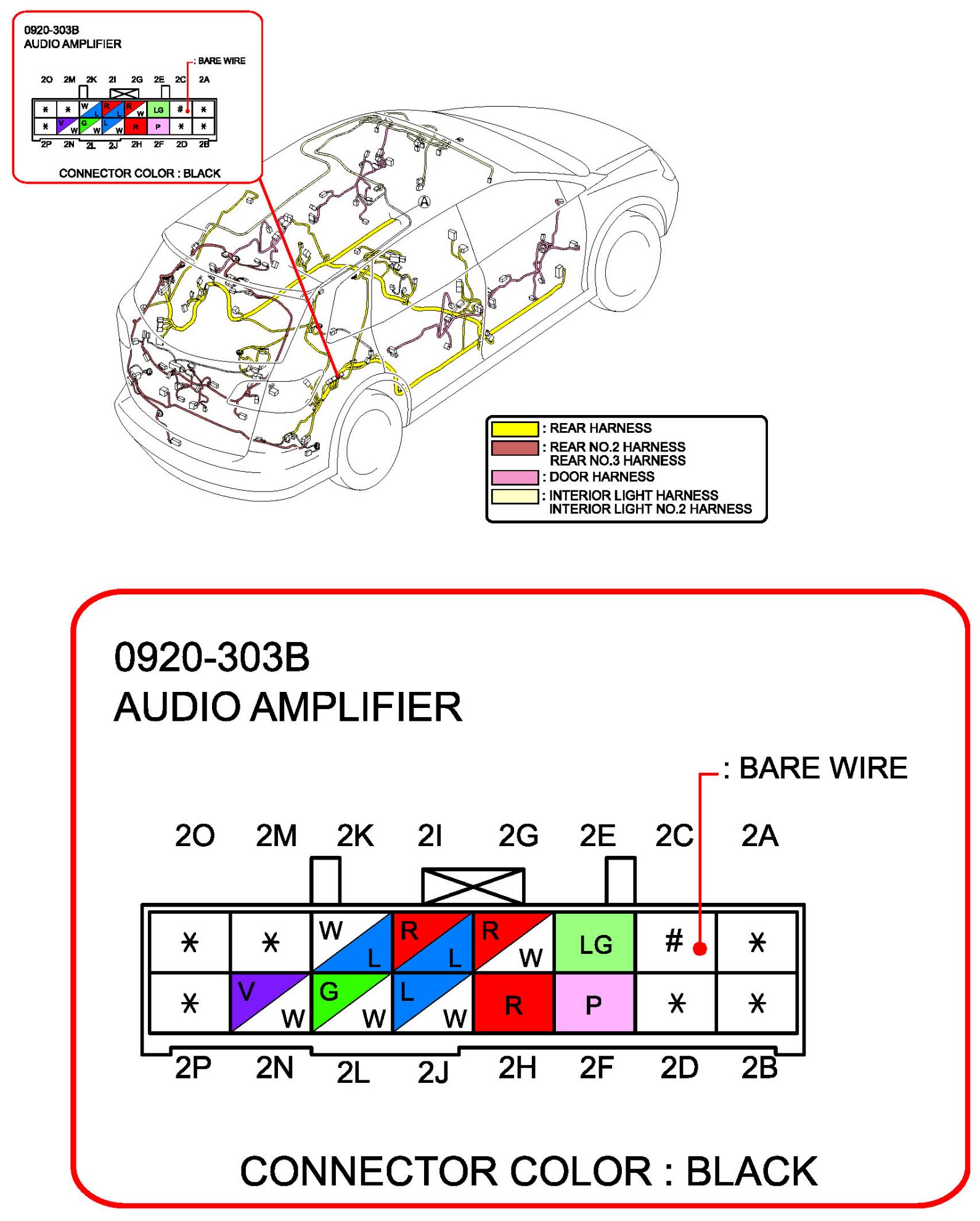 0920-303B
AUDIO AMPLIFIER

: BARE WIRE

2O 2M 2K 2I 2G 2E 2C 2A

| * | * | W L | R L | R W | LG | # | * |
|---|---|---|---|---|---|---|---|
| * | V W | G W | L W | R | P | * | * |

2P 2N 2L 2J 2H 2F 2D 2B

CONNECTOR COLOR : BLACK

A

: REAR HARNESS
: REAR NO.2 HARNESS
REAR NO.3 HARNESS
: DOOR HARNESS
: INTERIOR LIGHT HARNESS
INTERIOR LIGHT NO.2 HARNESS

0920-303B
AUDIO AMPLIFIER

: BARE WIRE

2O 2M 2K 2I 2G 2E 2C 2A

| * | * | W L | R L | R W | LG | # | * |
|---|---|---|---|---|---|---|---|
| * | V W | G W | L W | R | P | * | * |

2P 2N 2L 2J 2H 2F 2D 2B

CONNECTOR COLOR : BLACK