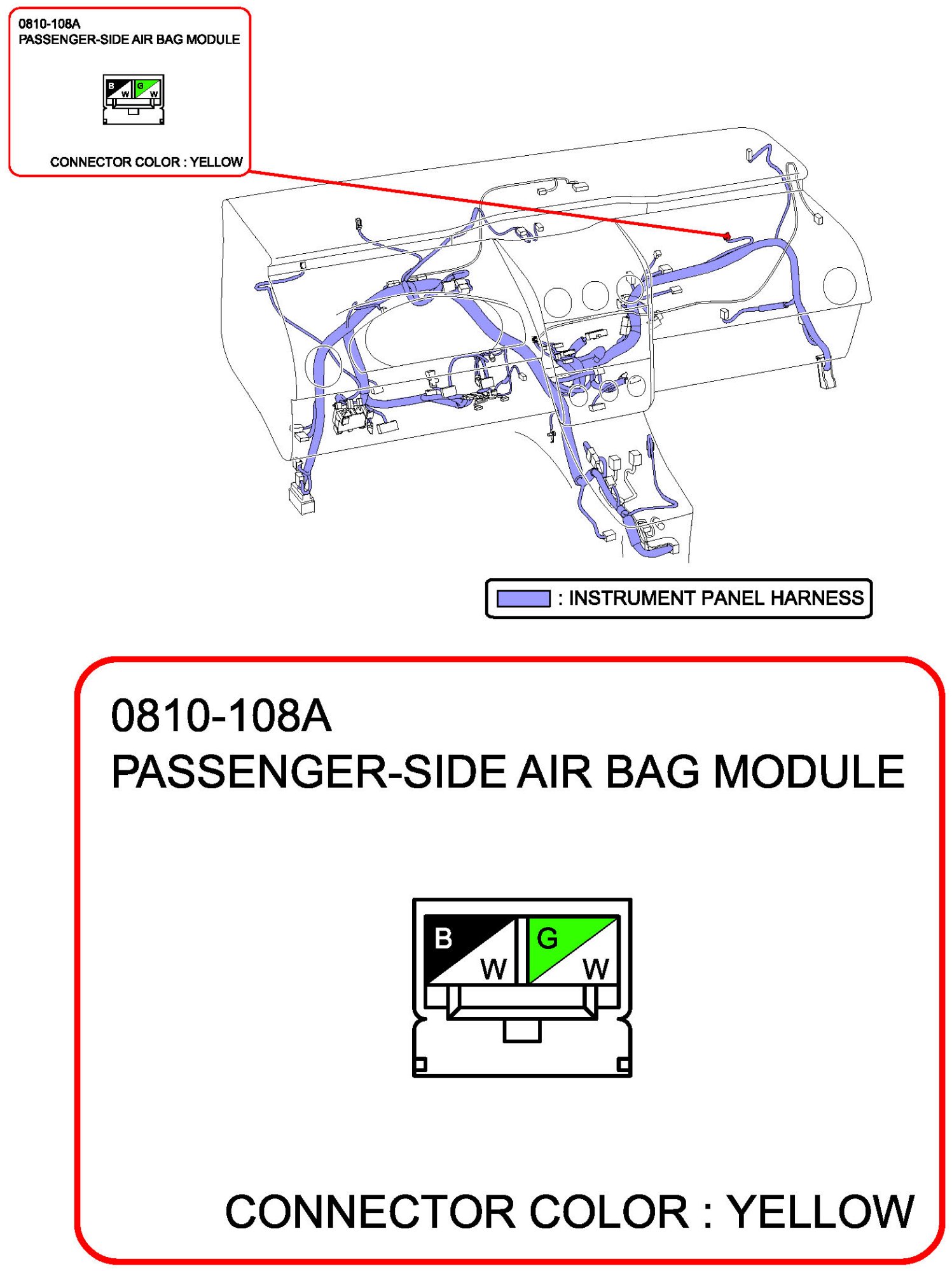 0810-108A
PASSENGER-SIDE AIR BAG MODULE

B W G W

CONNECTOR COLOR : YELLOW

: INSTRUMENT PANEL HARNESS

0810-108A
PASSENGER-SIDE AIR BAG MODULE

B W G W

CONNECTOR COLOR : YELLOW