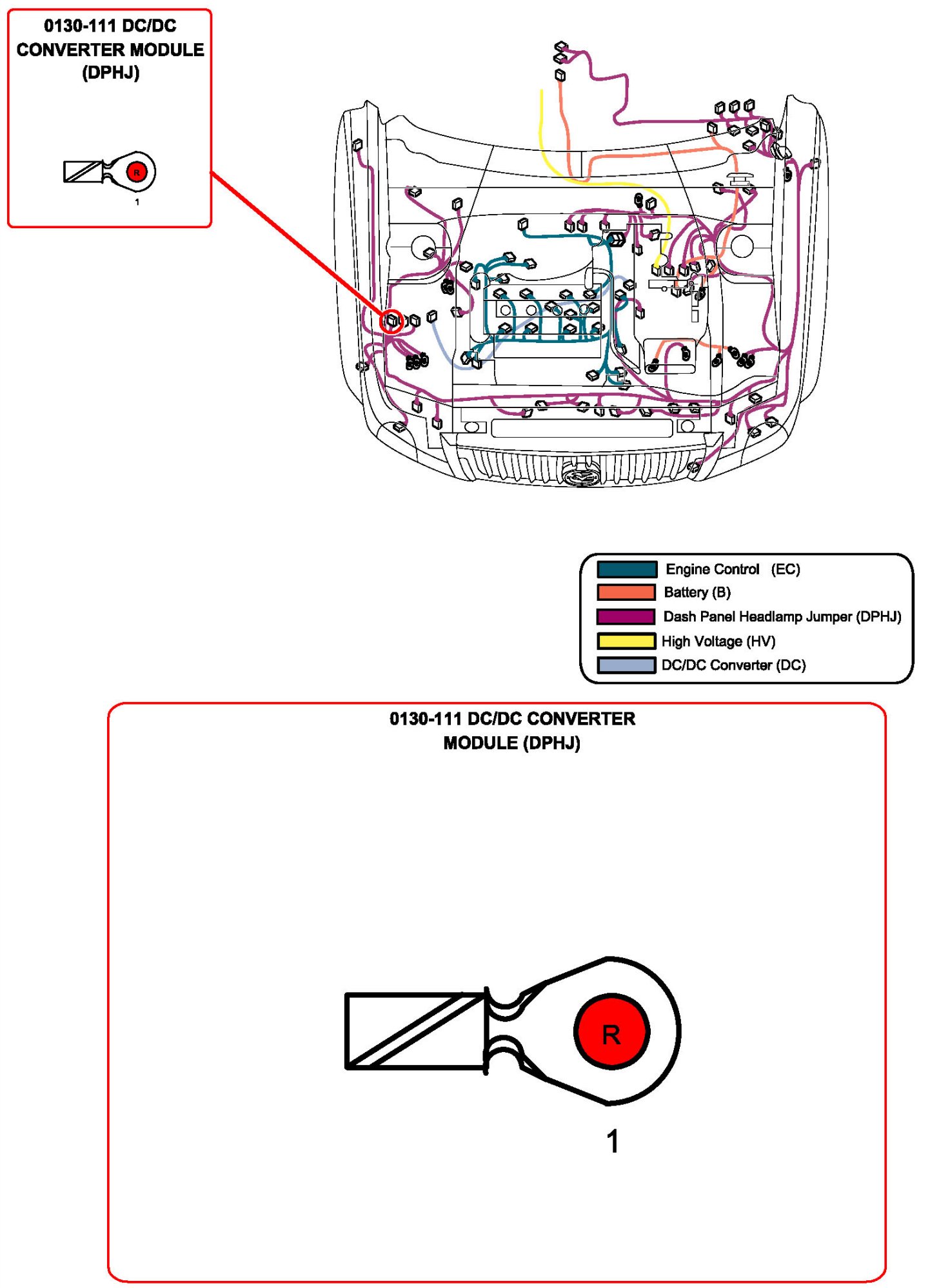 0130-111 DC/DC CONVERTER MODULE (DPHJ)

R

1

Engine Control (EC)
Battery (B)
Dash Panel Headlamp Jumper (DPHJ)
High Voltage (HV)
DC/DC Converter (DC)

0130-111 DC/DC CONVERTER MODULE (DPHJ)

R

1