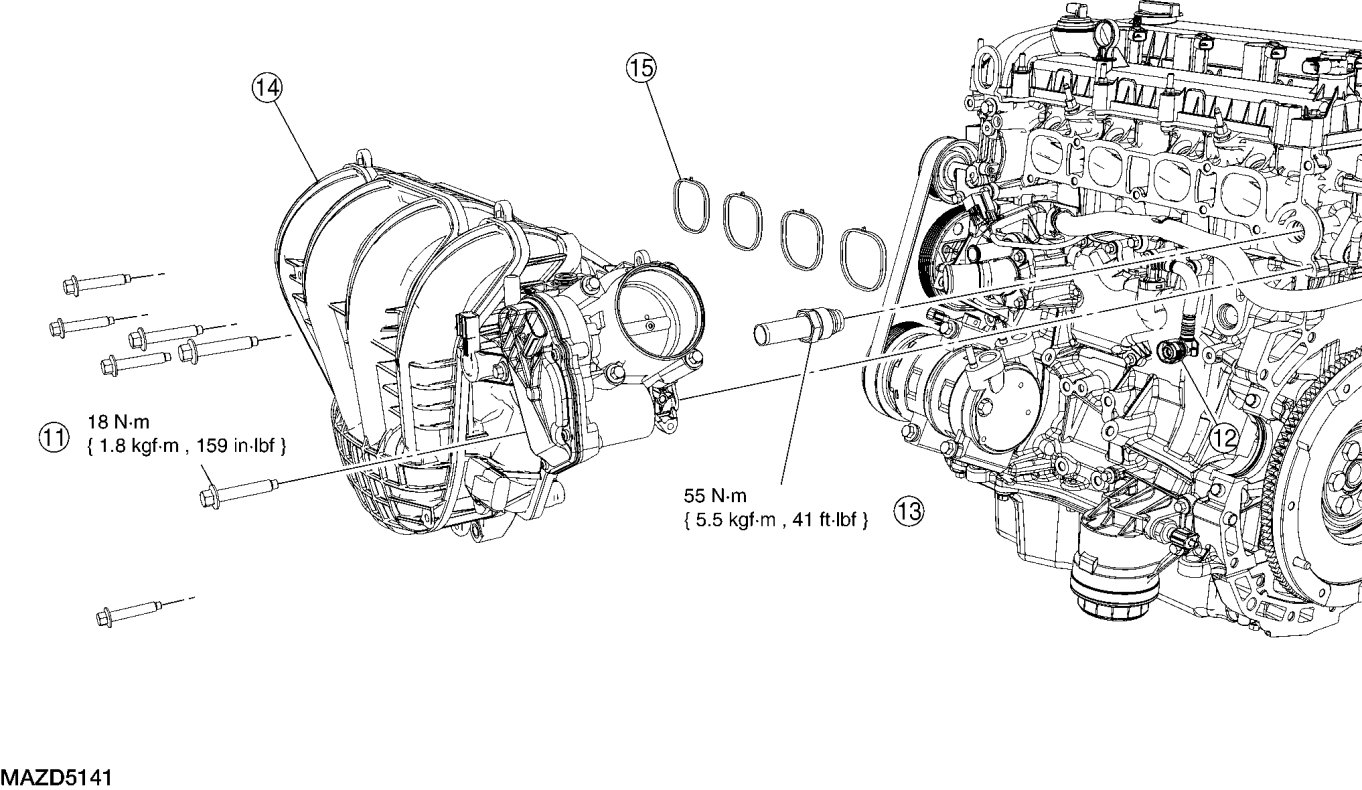 14

15

11 18 N·m
{ 1.8 kgf·m , 159 in·lbf }

12

55 N·m
{ 5.5 kgf·m , 41 ft·lbf }

13

MAZD5141