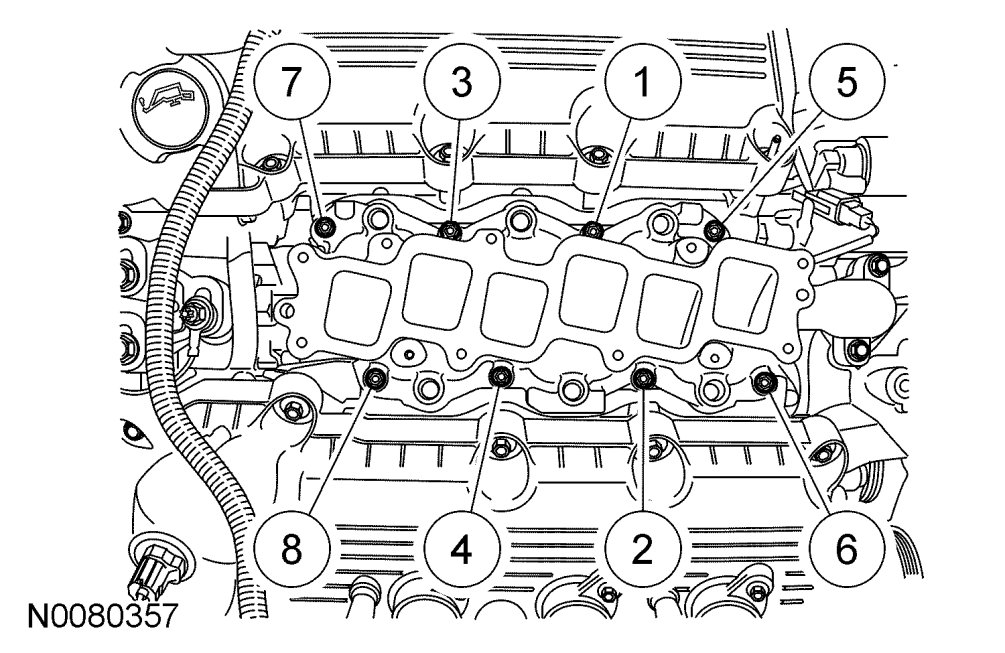 7
3
1
5
8
4
2
6
N0080357