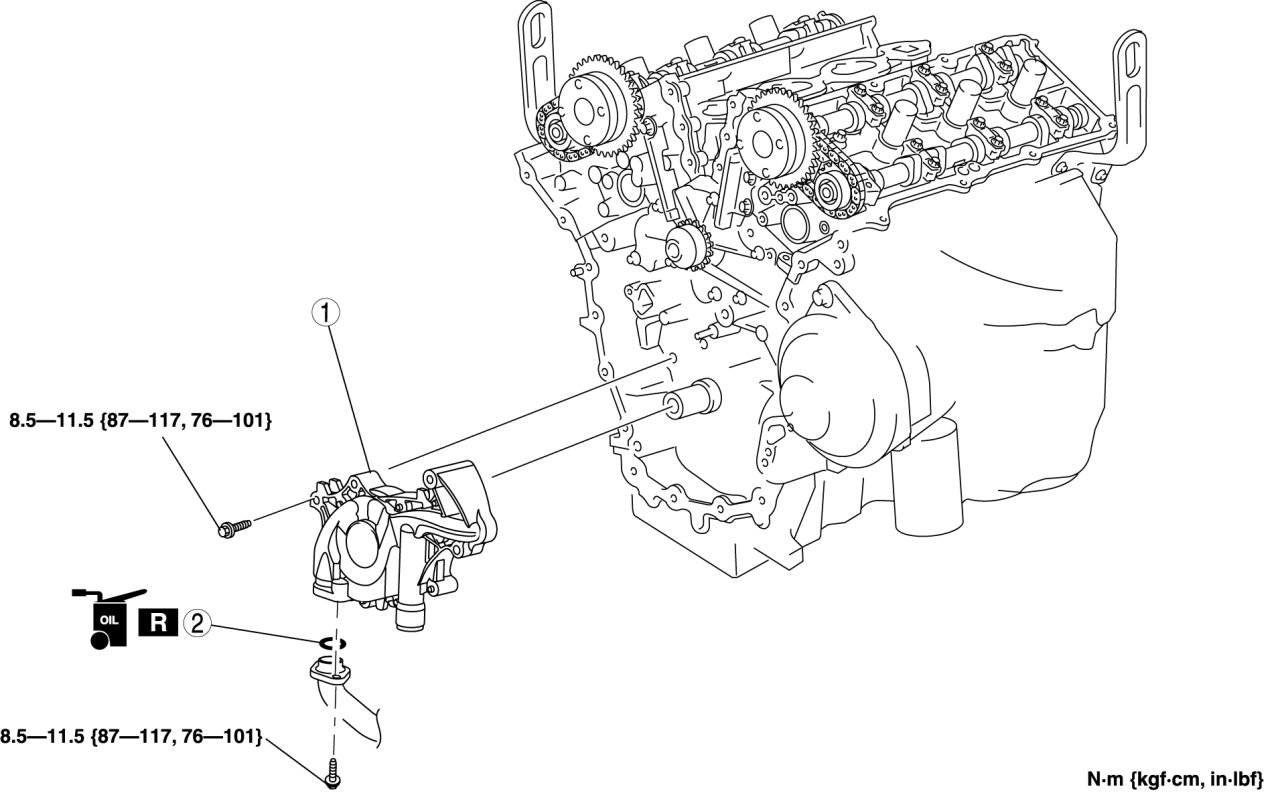 1

8.5—11.5 {87—117, 76—101}

OIL
R
2

8.5—11.5 {87—117, 76—101}

N·m {kgf·cm, in·lbf}