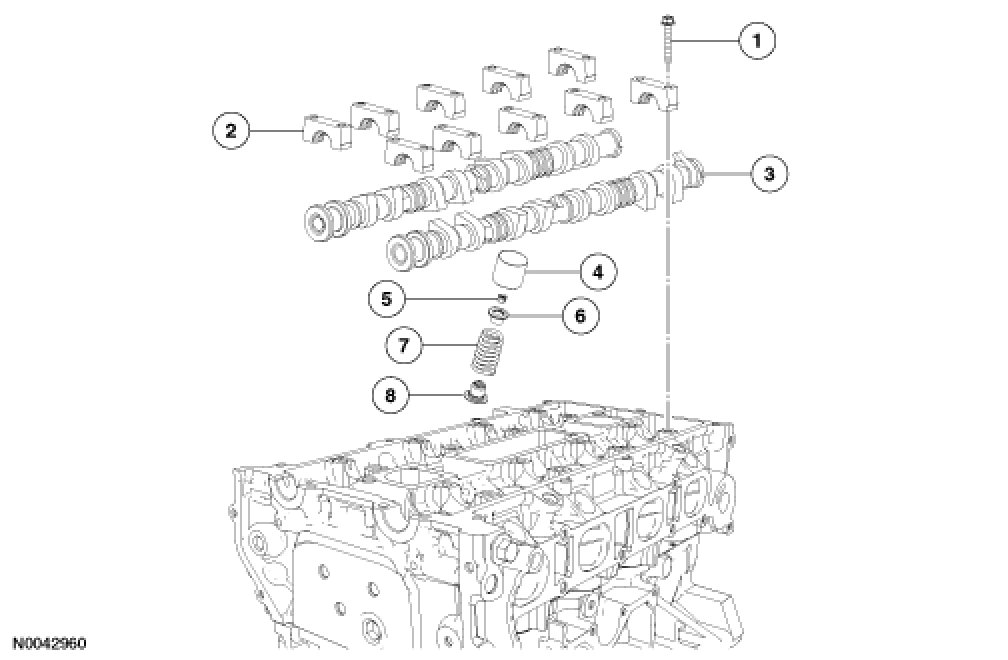 1
2
3
4
5
6
7
8
N0042960