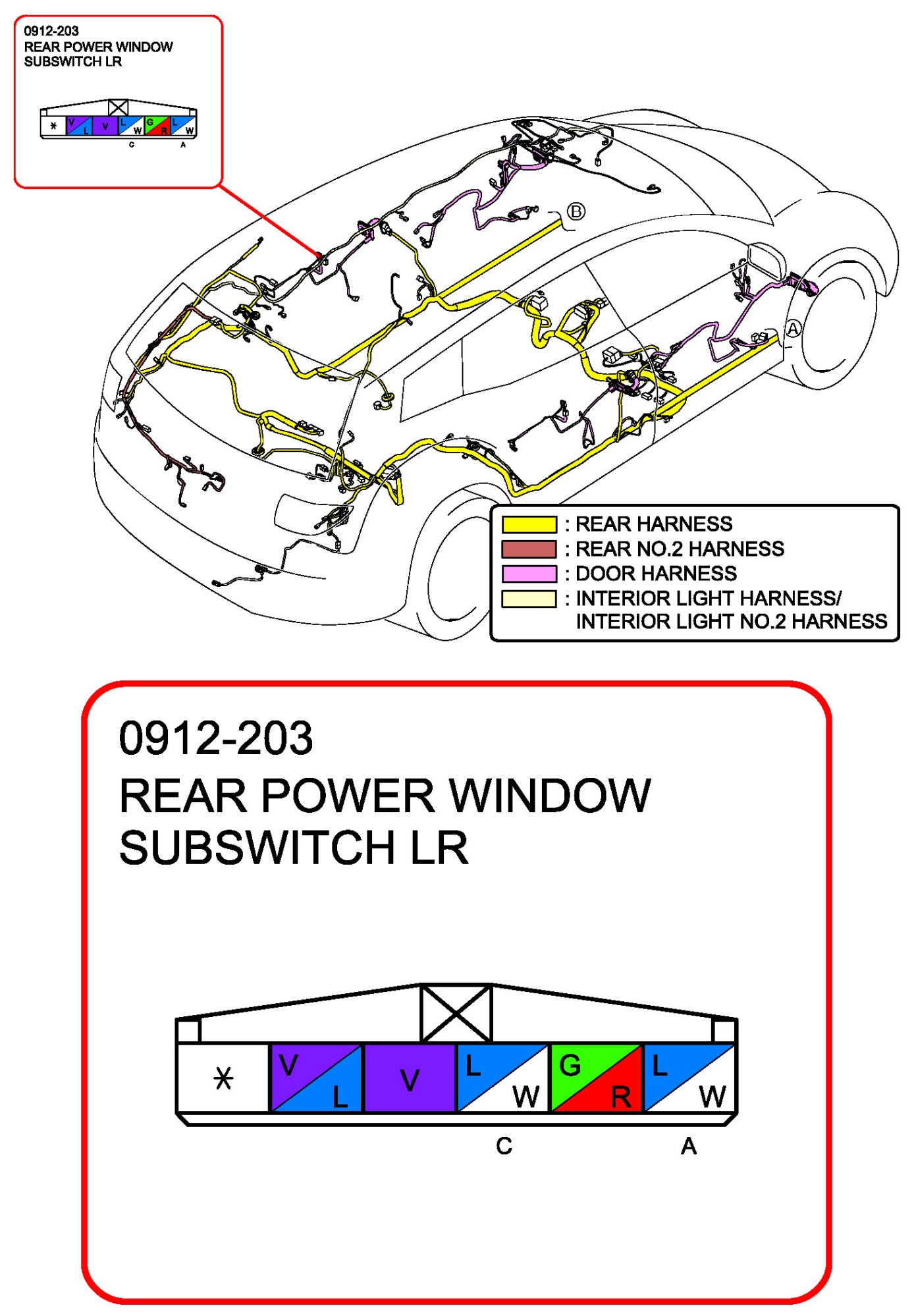 0912-203
REAR POWER WINDOW SUBSWITCH LR

* V L V L W G R L W
C A

B

A

: REAR HARNESS
: REAR NO.2 HARNESS
: DOOR HARNESS
: INTERIOR LIGHT HARNESS/
INTERIOR LIGHT NO.2 HARNESS

0912-203
REAR POWER WINDOW SUBSWITCH LR

*
V L
V
L W
G R
L W
C A