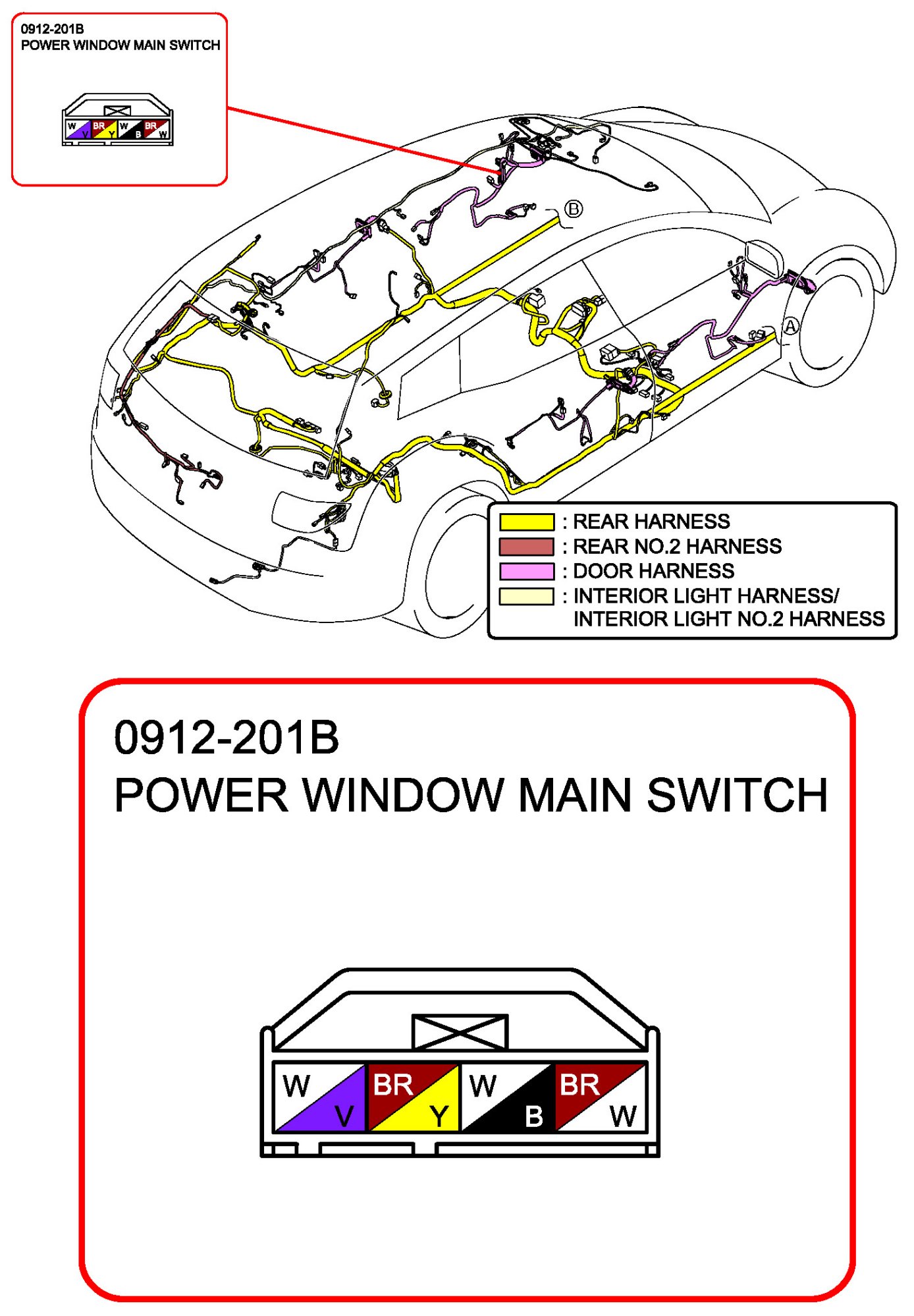 0912-201B
POWER WINDOW MAIN SWITCH

W V BR Y W B BR W

B

A

: REAR HARNESS
: REAR NO.2 HARNESS
: DOOR HARNESS
: INTERIOR LIGHT HARNESS/ INTERIOR LIGHT NO.2 HARNESS

0912-201B
POWER WINDOW MAIN SWITCH

W V BR Y W B BR W