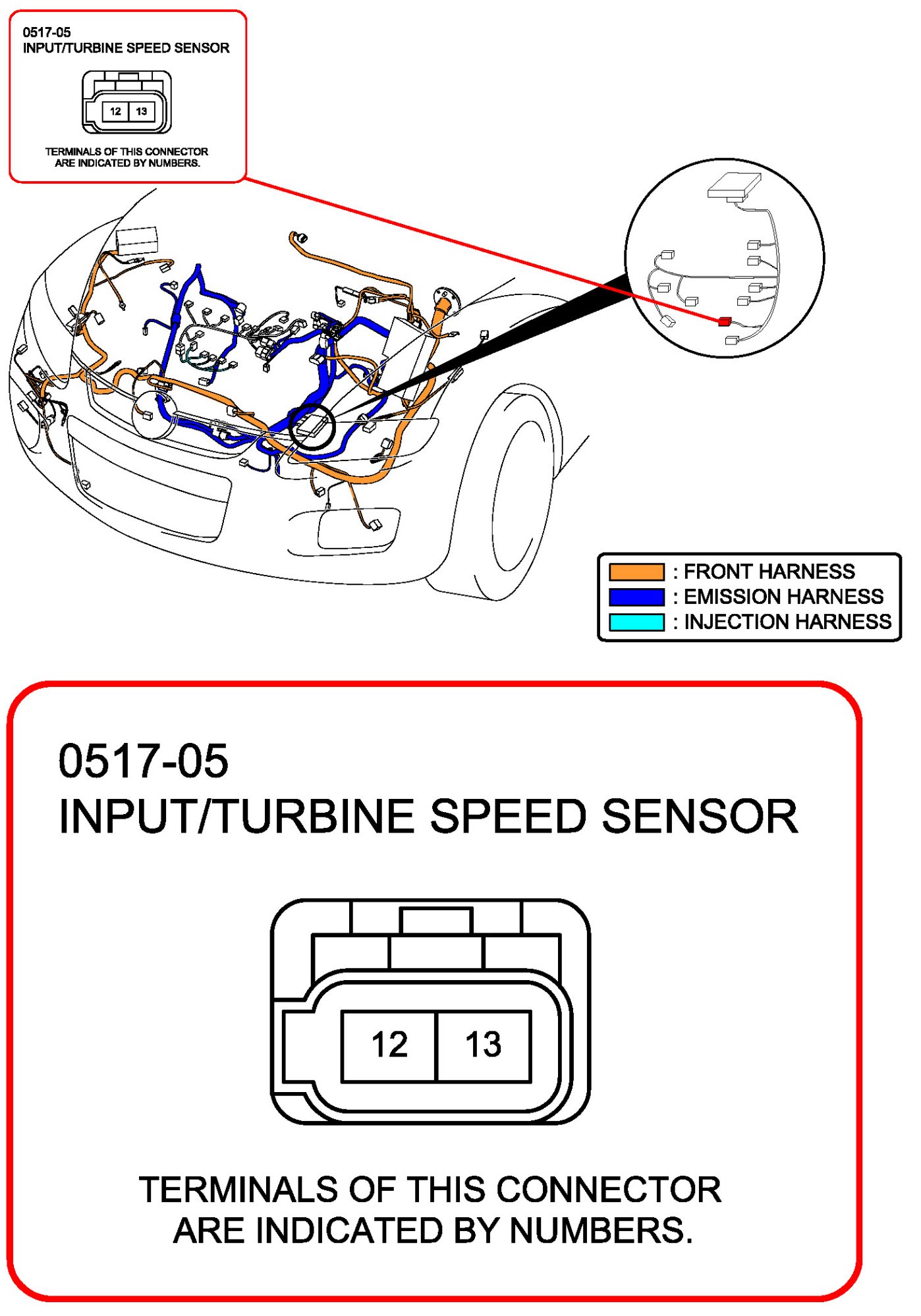 0517-05
INPUT/TURBINE SPEED SENSOR

12 13

TERMINALS OF THIS CONNECTOR ARE INDICATED BY NUMBERS.

: FRONT HARNESS
: EMISSION HARNESS
: INJECTION HARNESS

0517-05
INPUT/TURBINE SPEED SENSOR

12 13

TERMINALS OF THIS CONNECTOR ARE INDICATED BY NUMBERS.