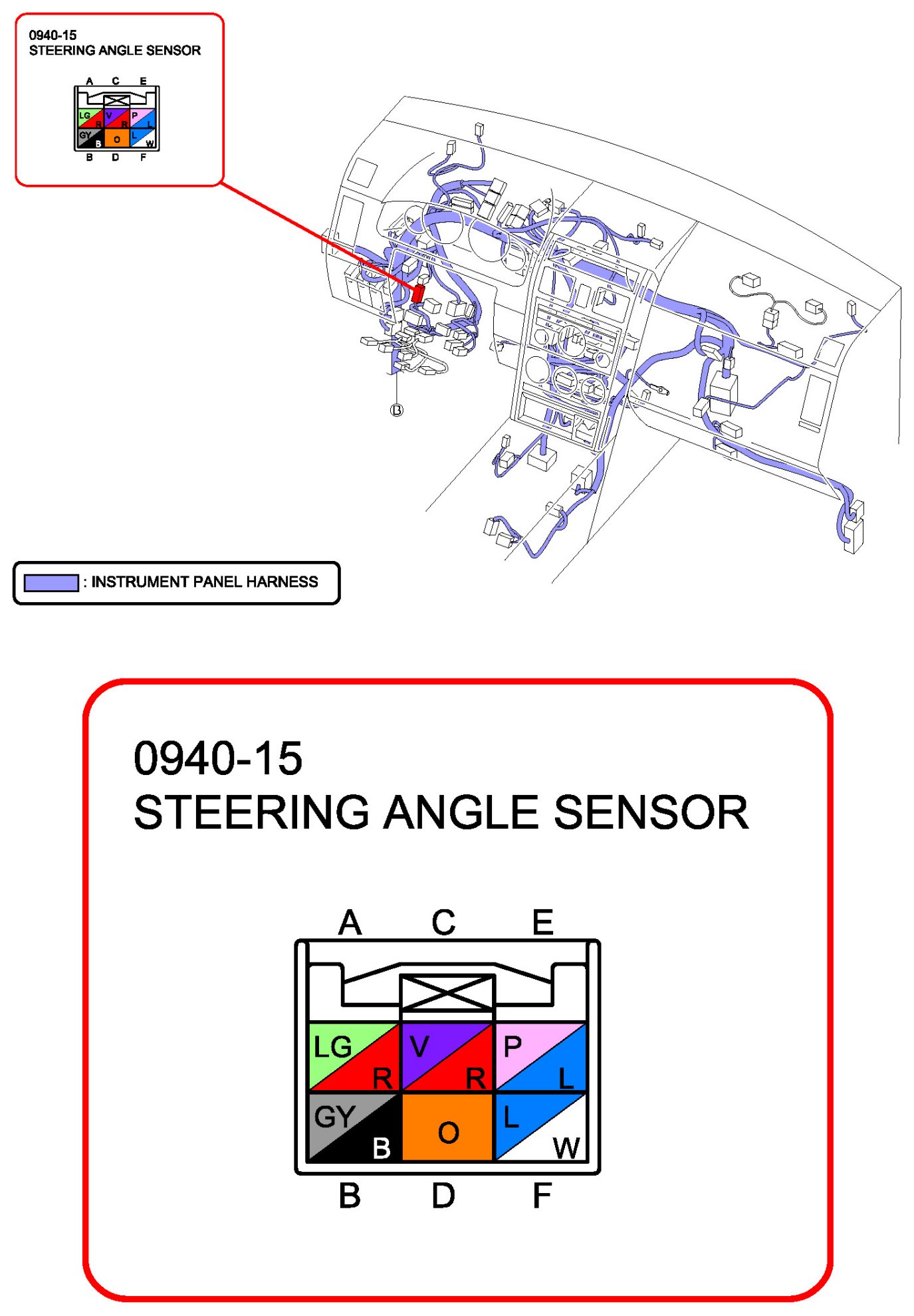 0940-15
STEERING ANGLE SENSOR

A C E

LG R V R P L
GY B O L W

B D F

B

: INSTRUMENT PANEL HARNESS

0940-15
STEERING ANGLE SENSOR

A C E

LG R V R P L
GY B O L W

B D F