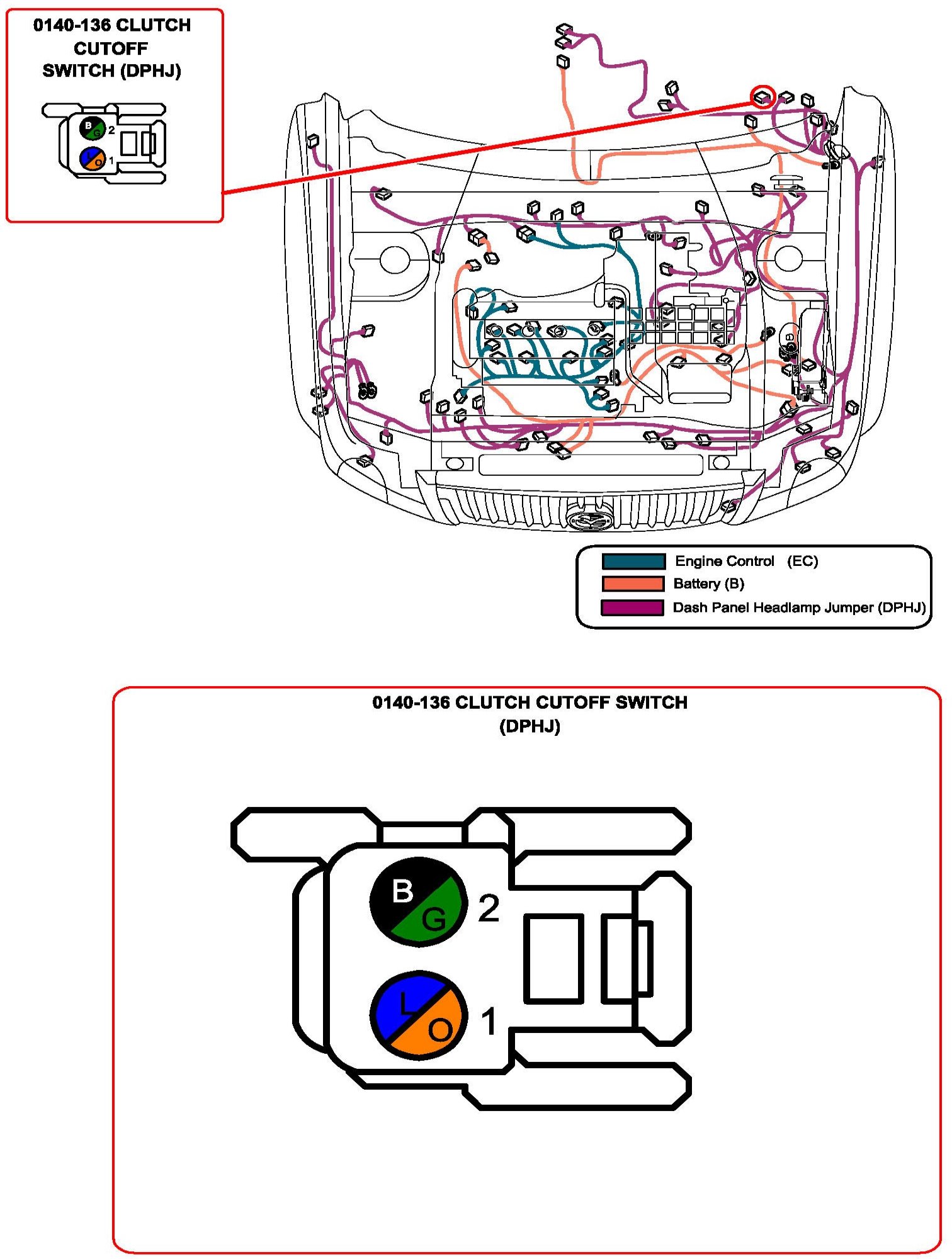 0140-136 CLUTCH CUTOFF SWITCH (DPHJ)

B G 2

L O 1

Engine Control (EC)
Battery (B)
Dash Panel Headlamp Jumper (DPHJ)

0140-136 CLUTCH CUTOFF SWITCH (DPHJ)

B G 2

L O 1