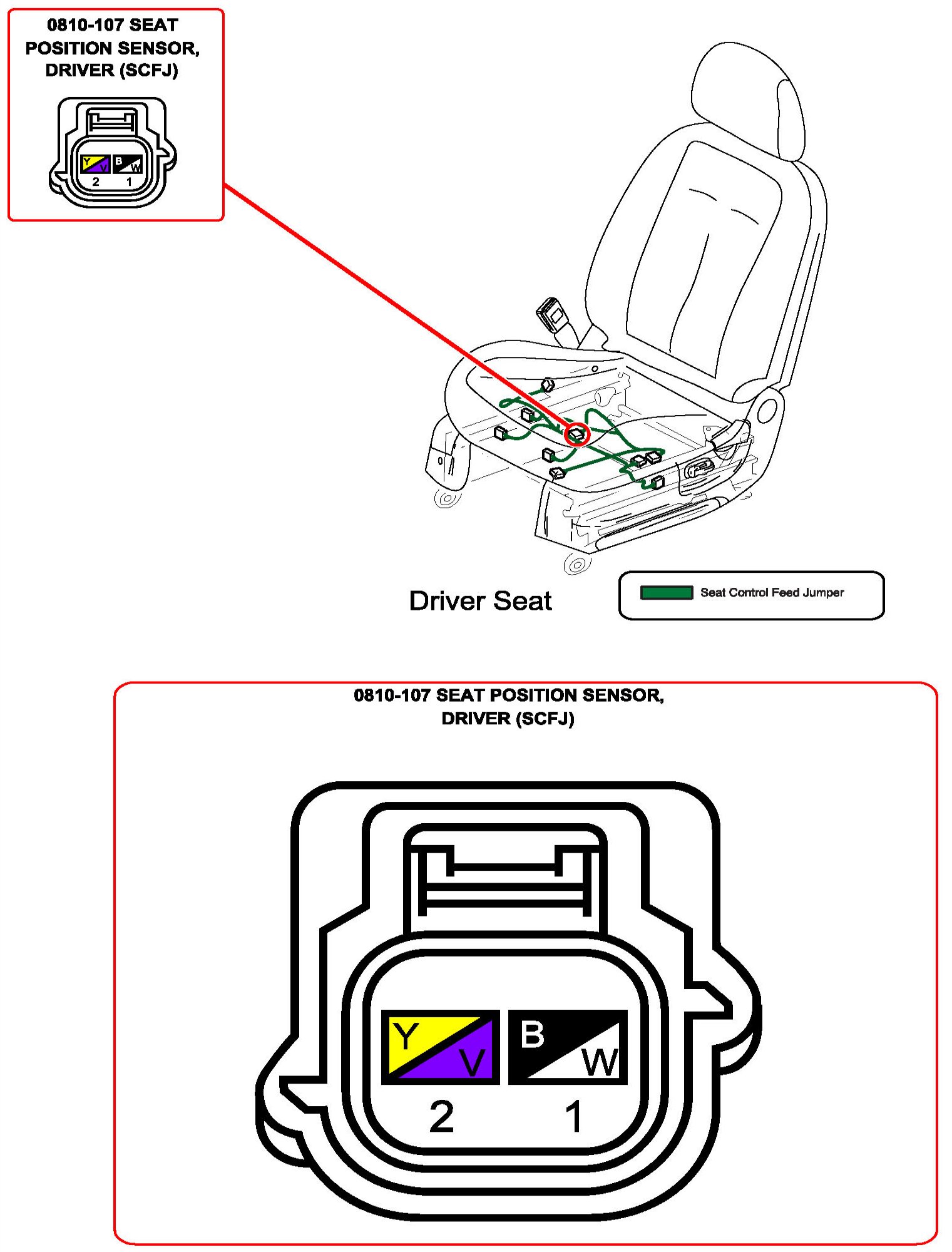 0810-107 SEAT POSITION SENSOR, DRIVER (SCFJ)

Y V B W
2 1

Driver Seat

Seat Control Feed Jumper

0810-107 SEAT POSITION SENSOR, DRIVER (SCFJ)

Y V B W
2 1