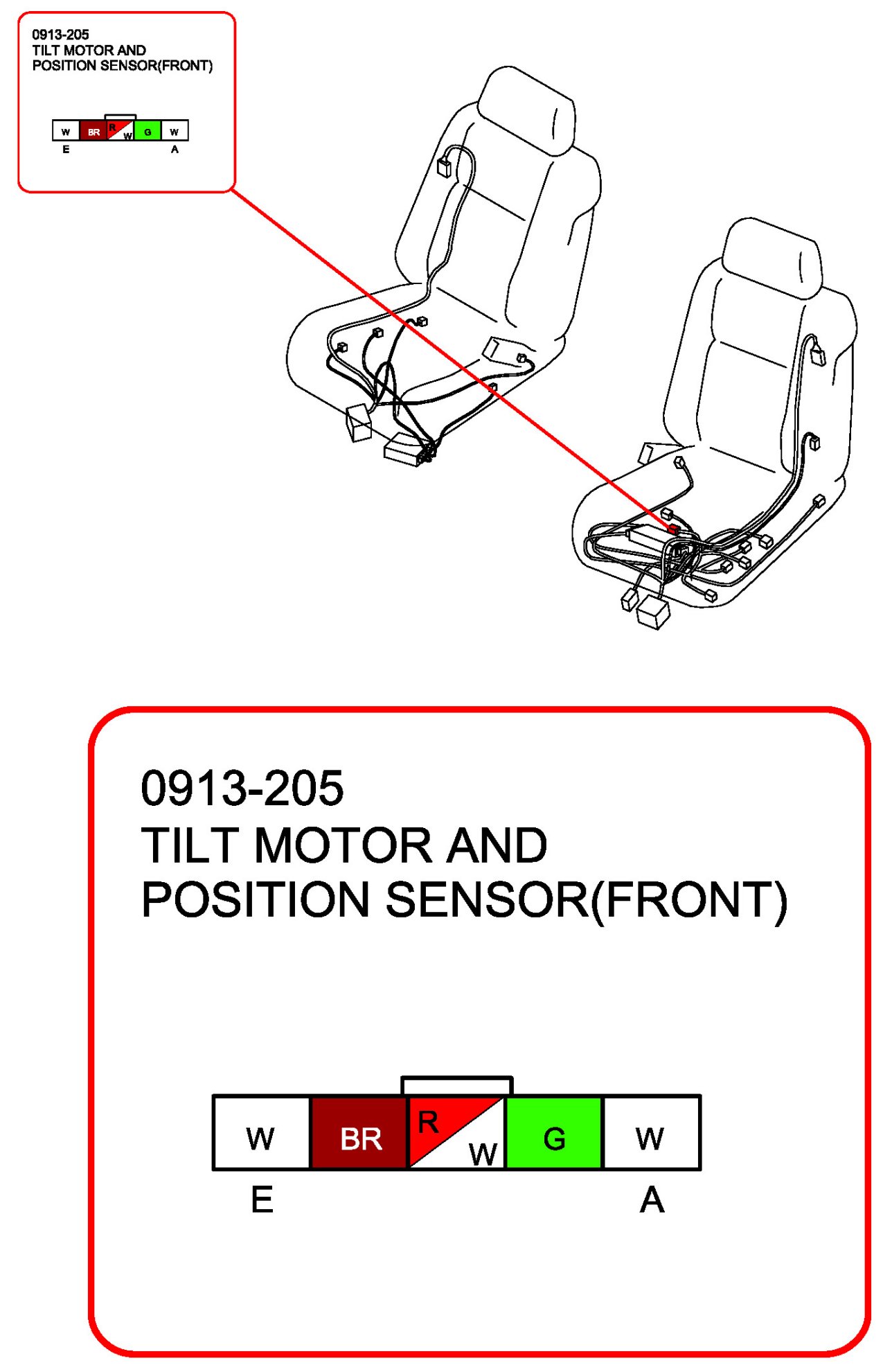 0913-205
TILT MOTOR AND
POSITION SENSOR(FRONT)

W BR R W G W
E A

0913-205
TILT MOTOR AND
POSITION SENSOR(FRONT)

W BR R W G W
E A