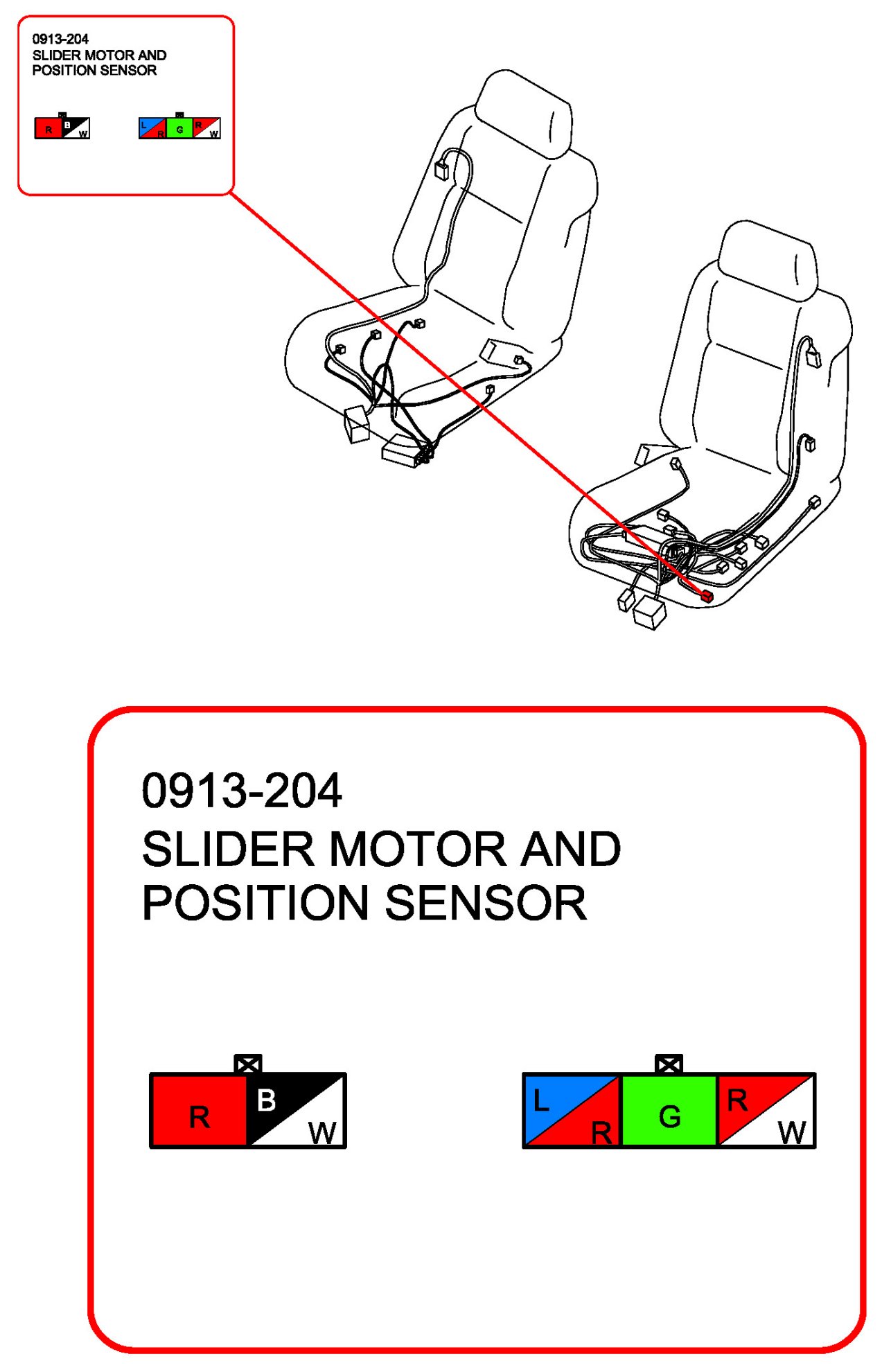 0913-204
SLIDER MOTOR AND
POSITION SENSOR

R B W L R G R W

0913-204
SLIDER MOTOR AND
POSITION SENSOR

R B W

L R G R W